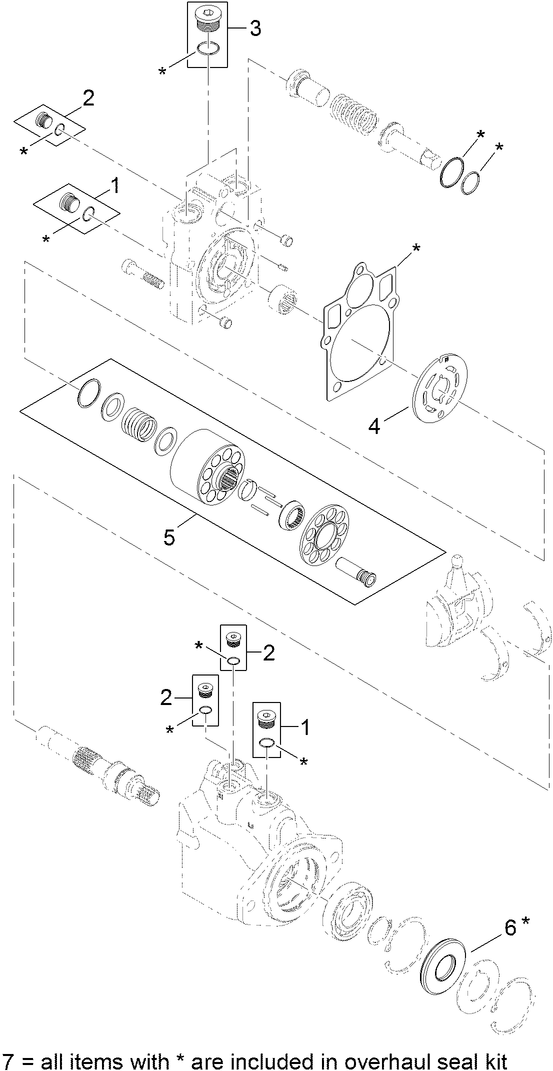 3
*
2
*
*
*
1
*
*
4
5
*
2
2
*
1
*
6 *
7 = all items with * are included in overhaul seal kit