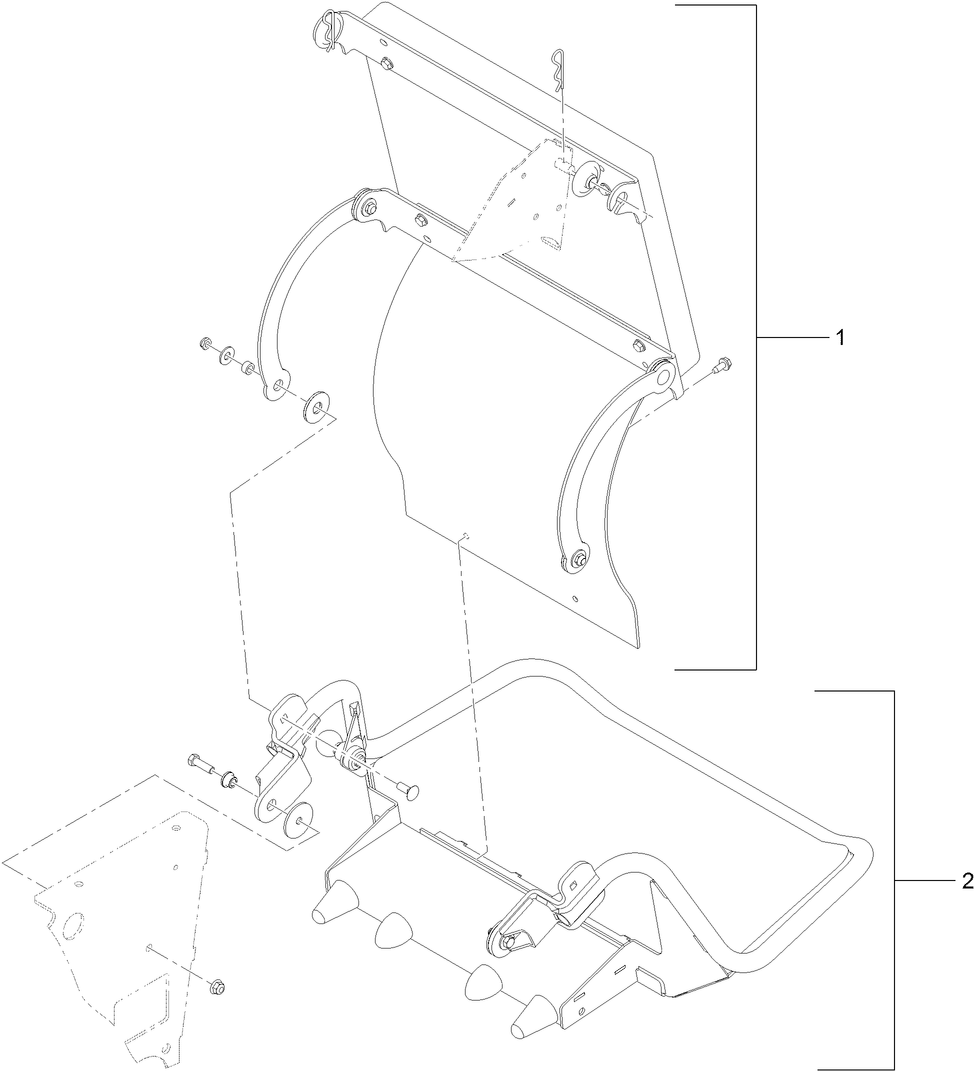 1

2