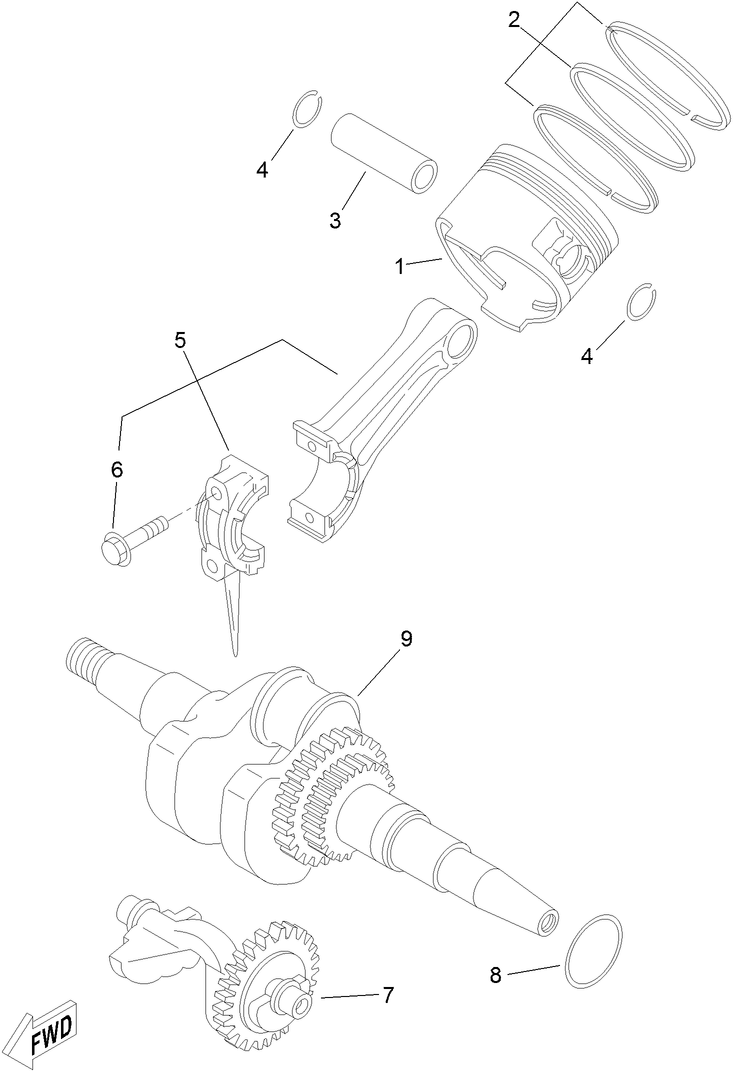 2
4
3
1
4
5
6
9
8
7
FWD