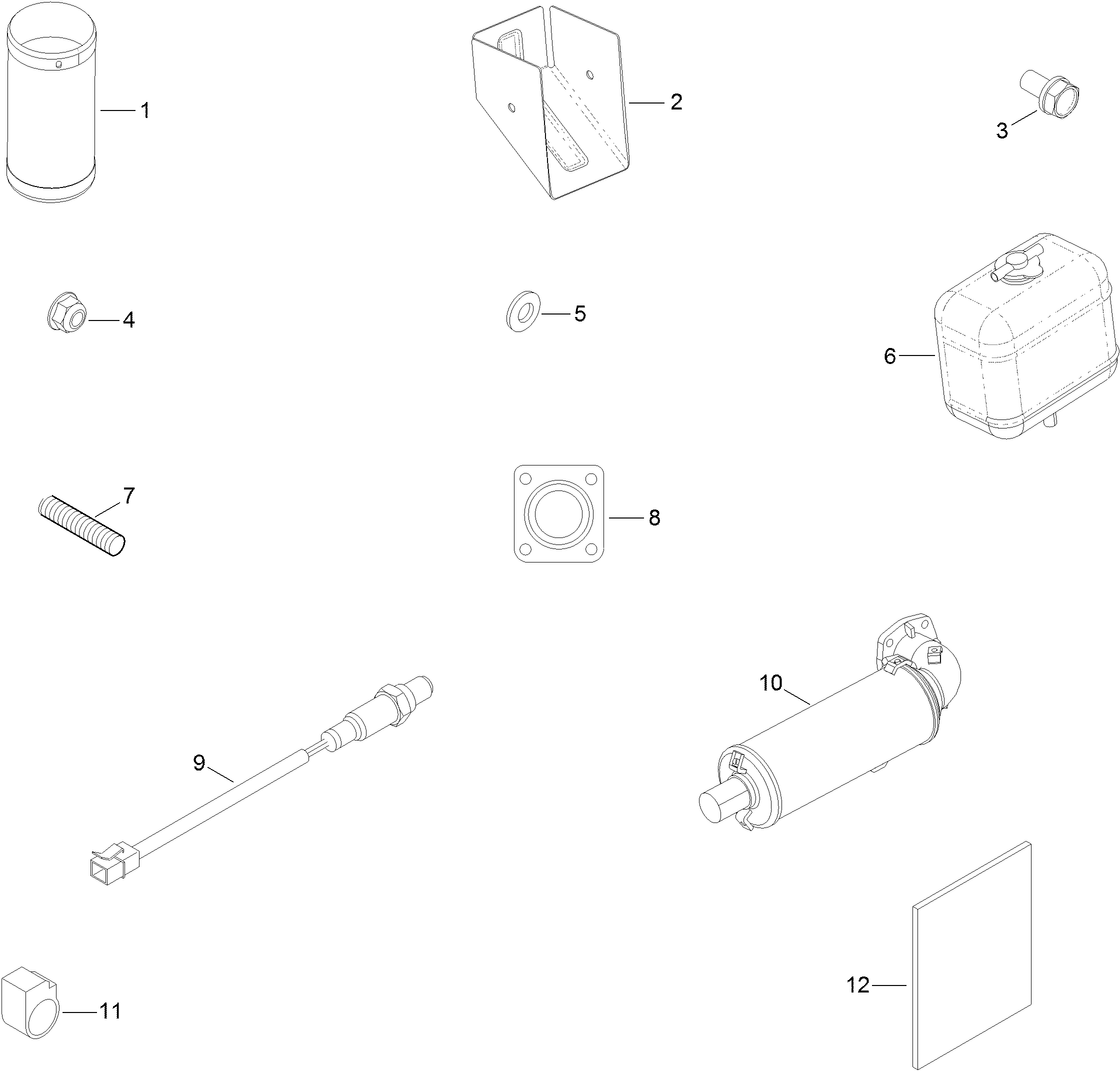 1
2
3
4
5
6
7
8
9
10
11
12