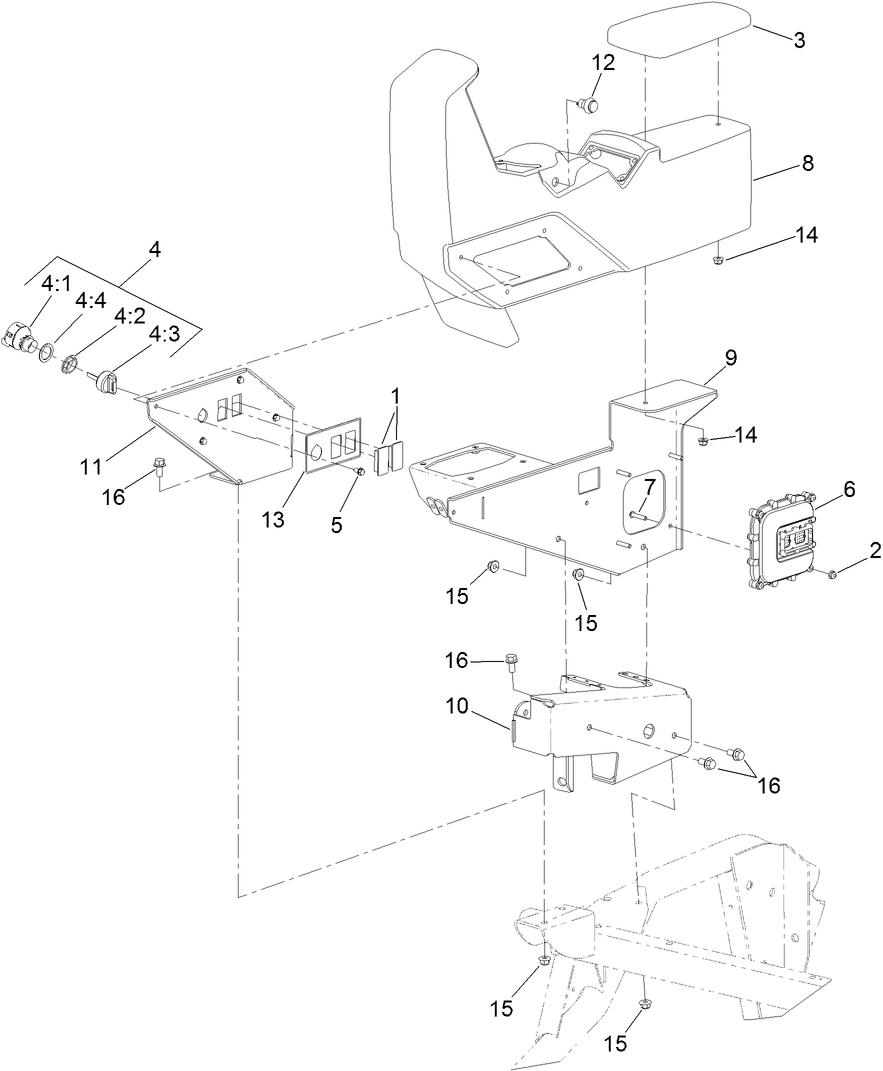 3
12
8
14
4
4:1
4:4
4:2
4:3
9
1
14
11
7
6
16
13
5
2
15
15
16
10
16
15
15