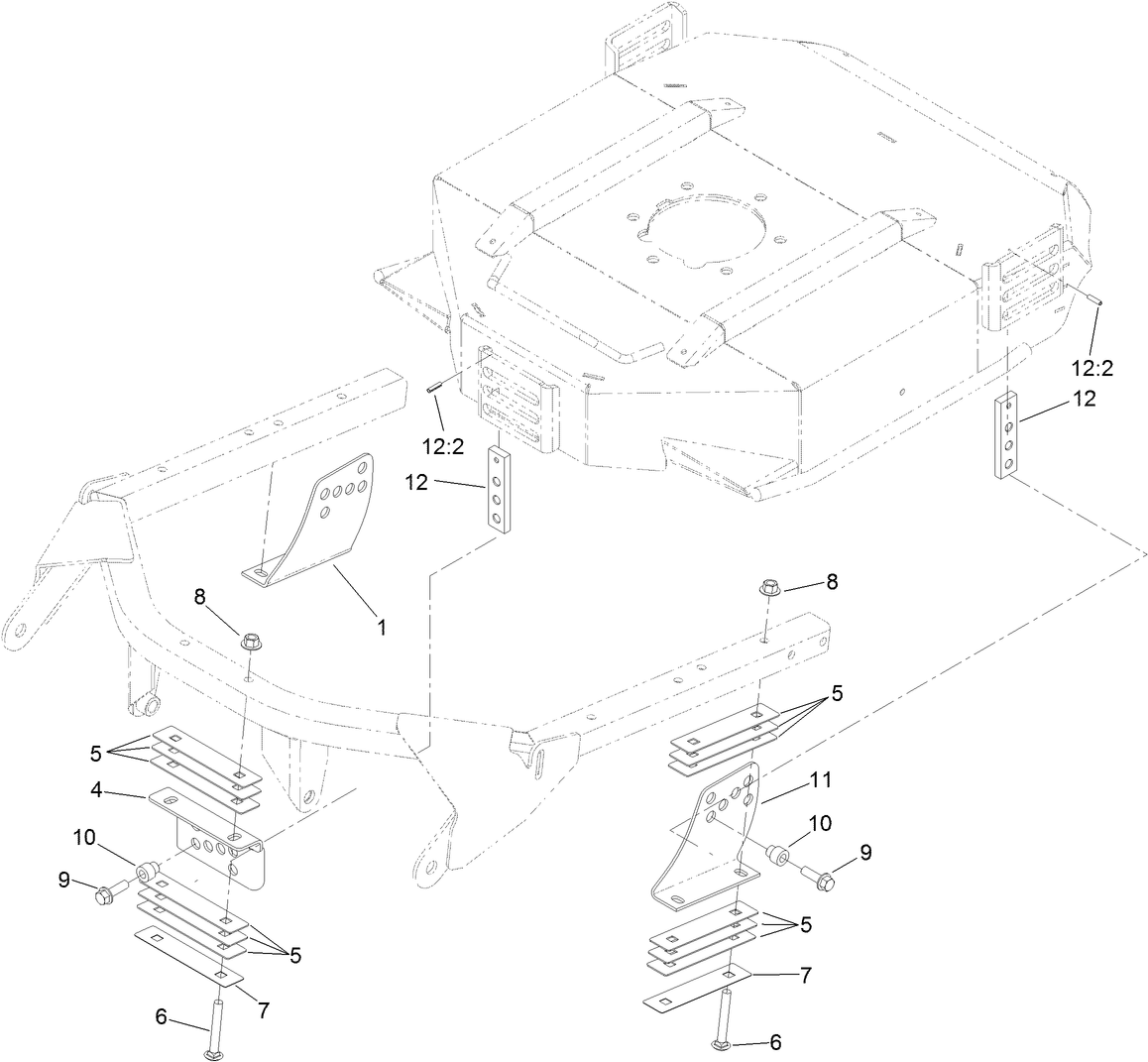 12:2
12
12:2
12
1
8
8
5
5
4
11
10
10
9
9
5
5
7
7
6
6