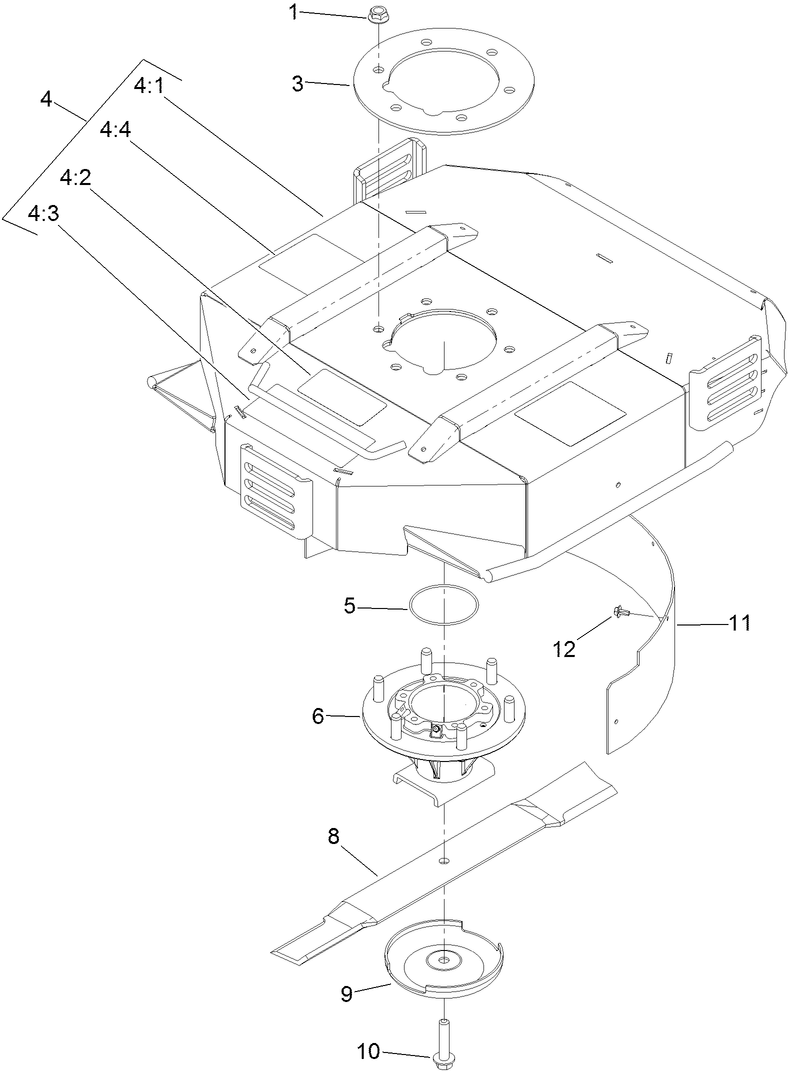 1
3
4
4:1
4:4
4:2
4:3
5
12
11
6
8
9
10