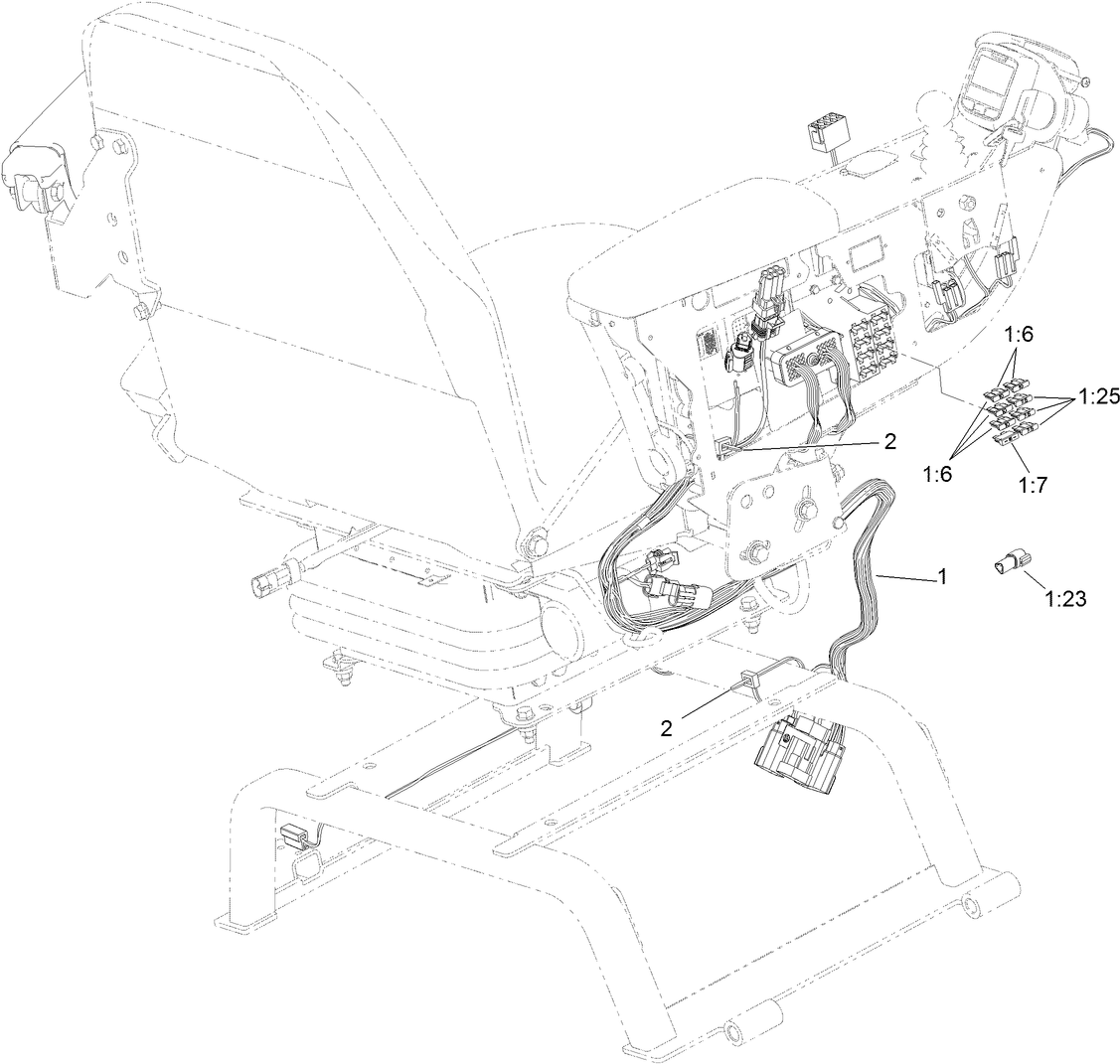 1:6
1:25
2
1:6
1:7
1
1:23
2