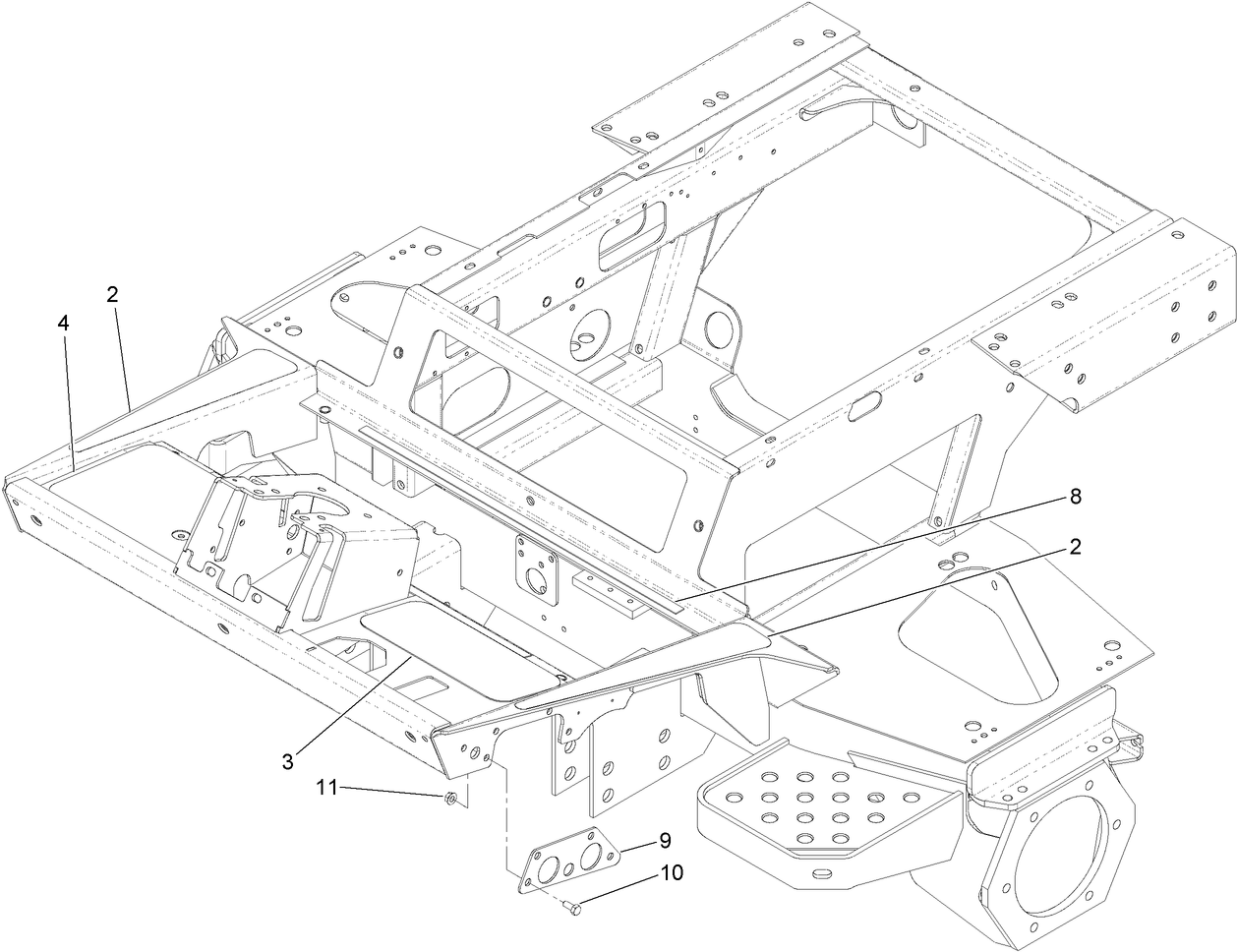 2
4
8
2
3
11
9
10