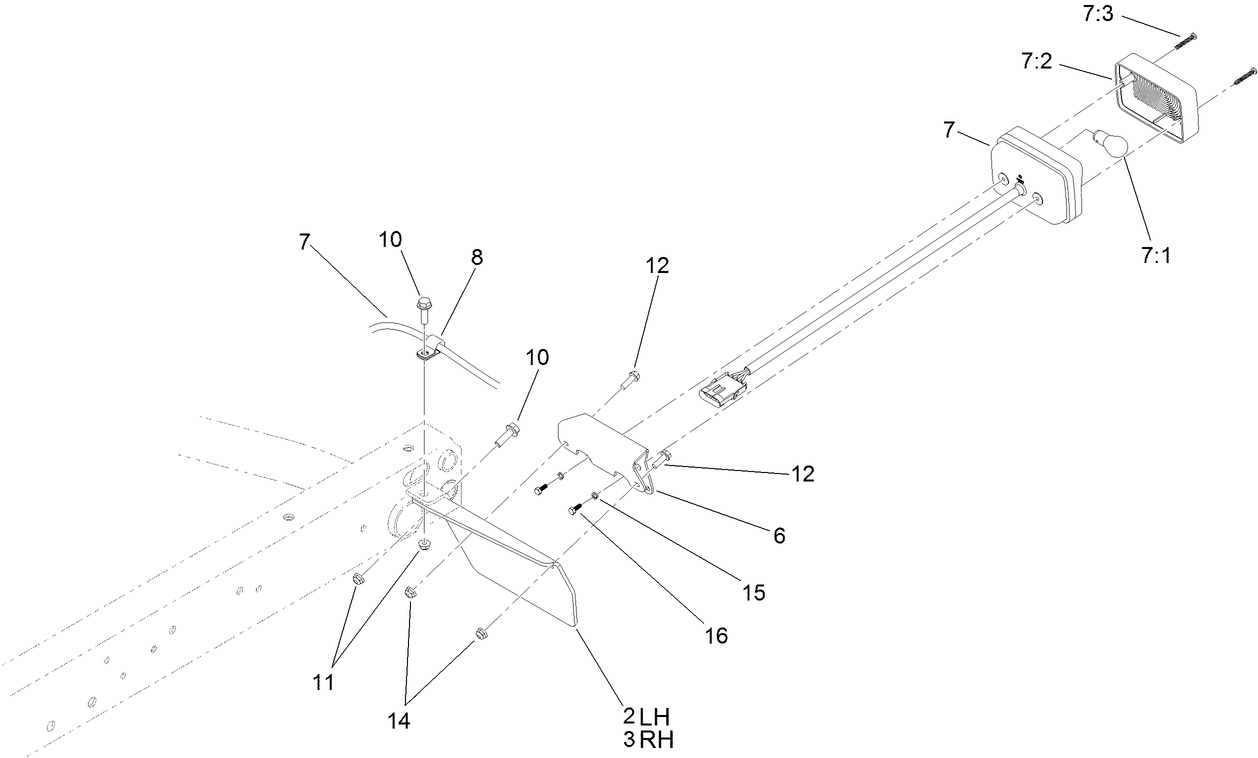 7:3
7:2
7
7:1
7
10
8
12
10
12
6
15
16
11
14
2 LH
3 RH