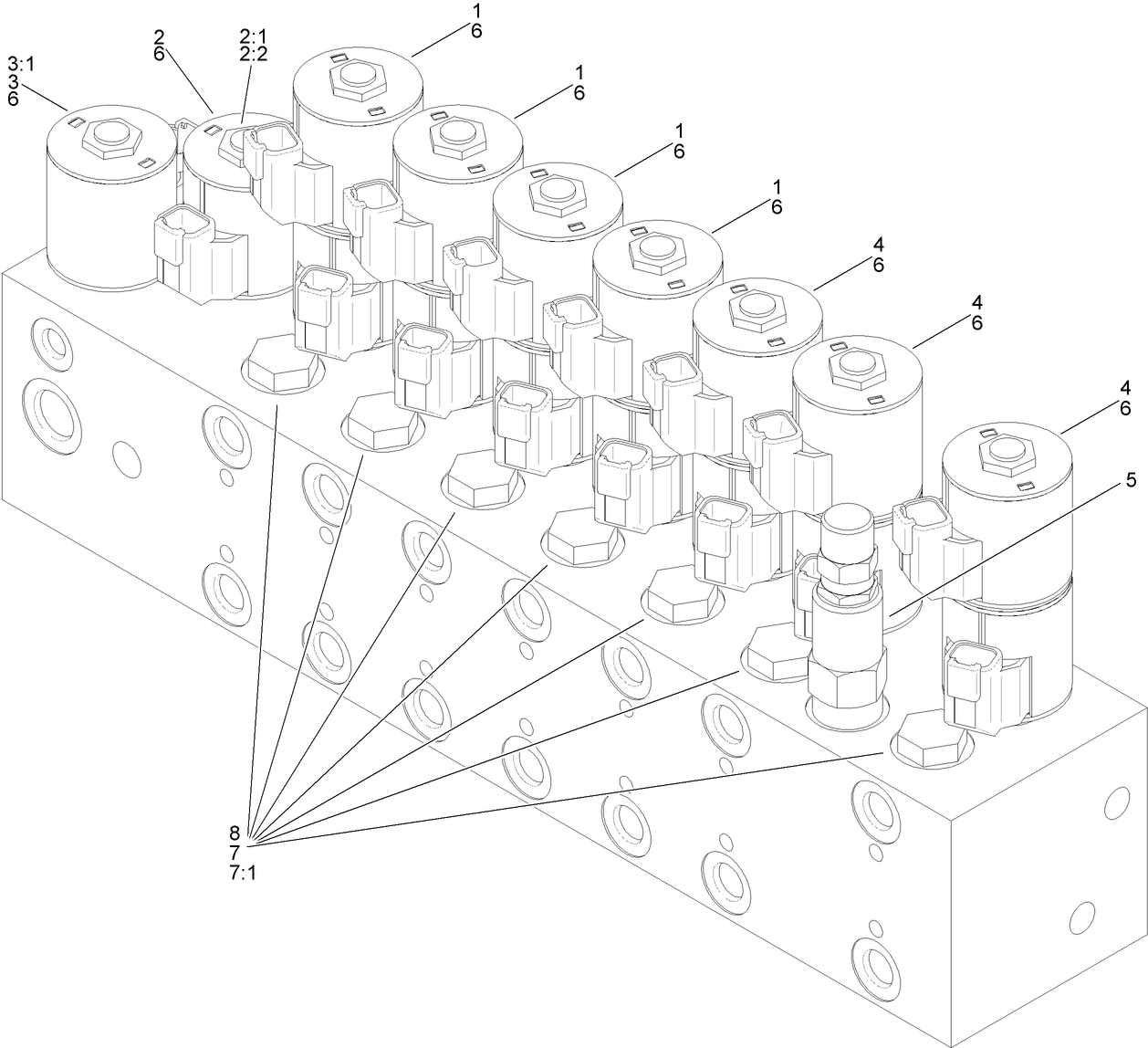 3:1
3
6

2
6

2:1
2:2

1
6

1
6

1
6

1
6

4
6

4
6

4
6

5

8
7
7:1