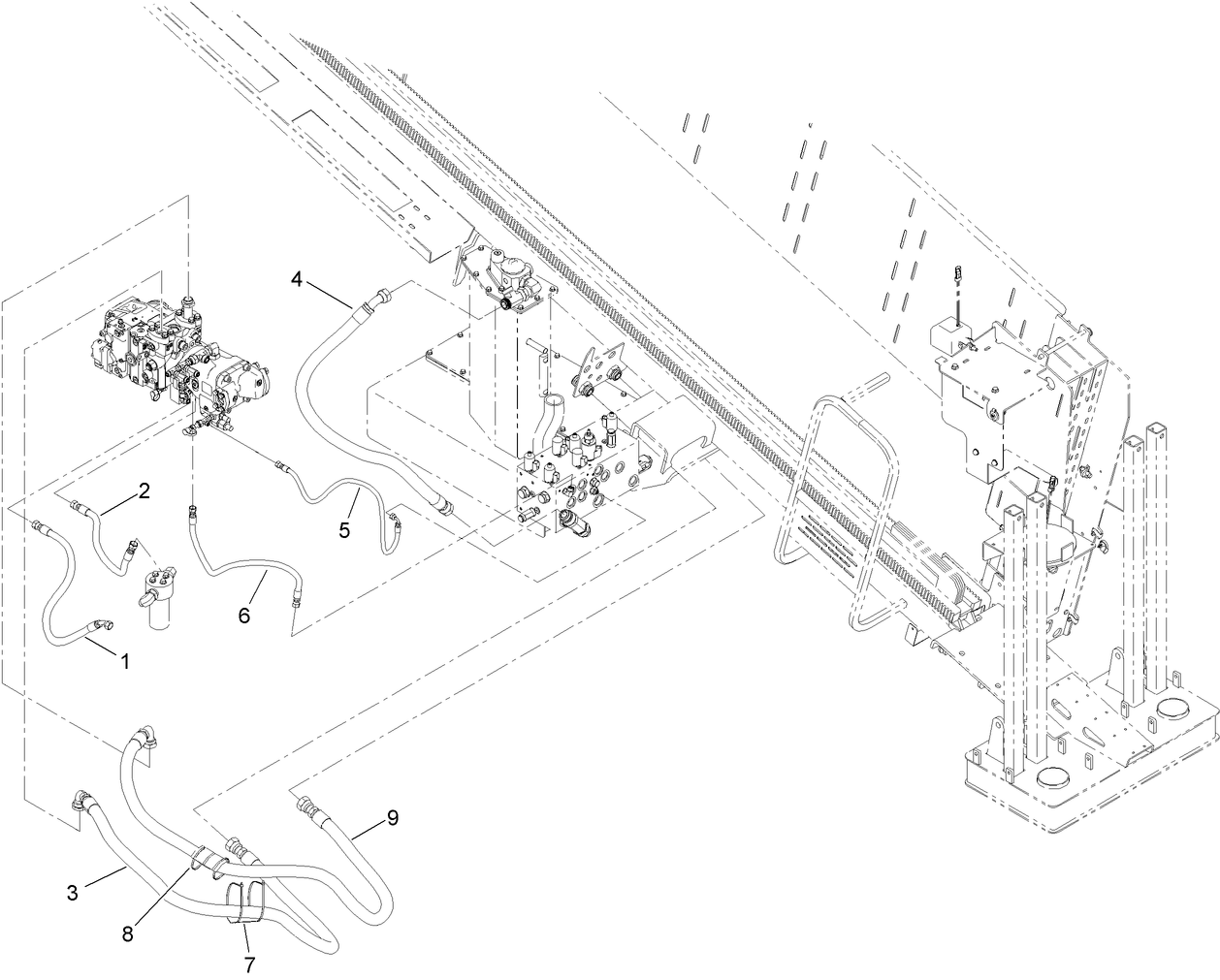 4
2
5
6
1
9
3
8
7