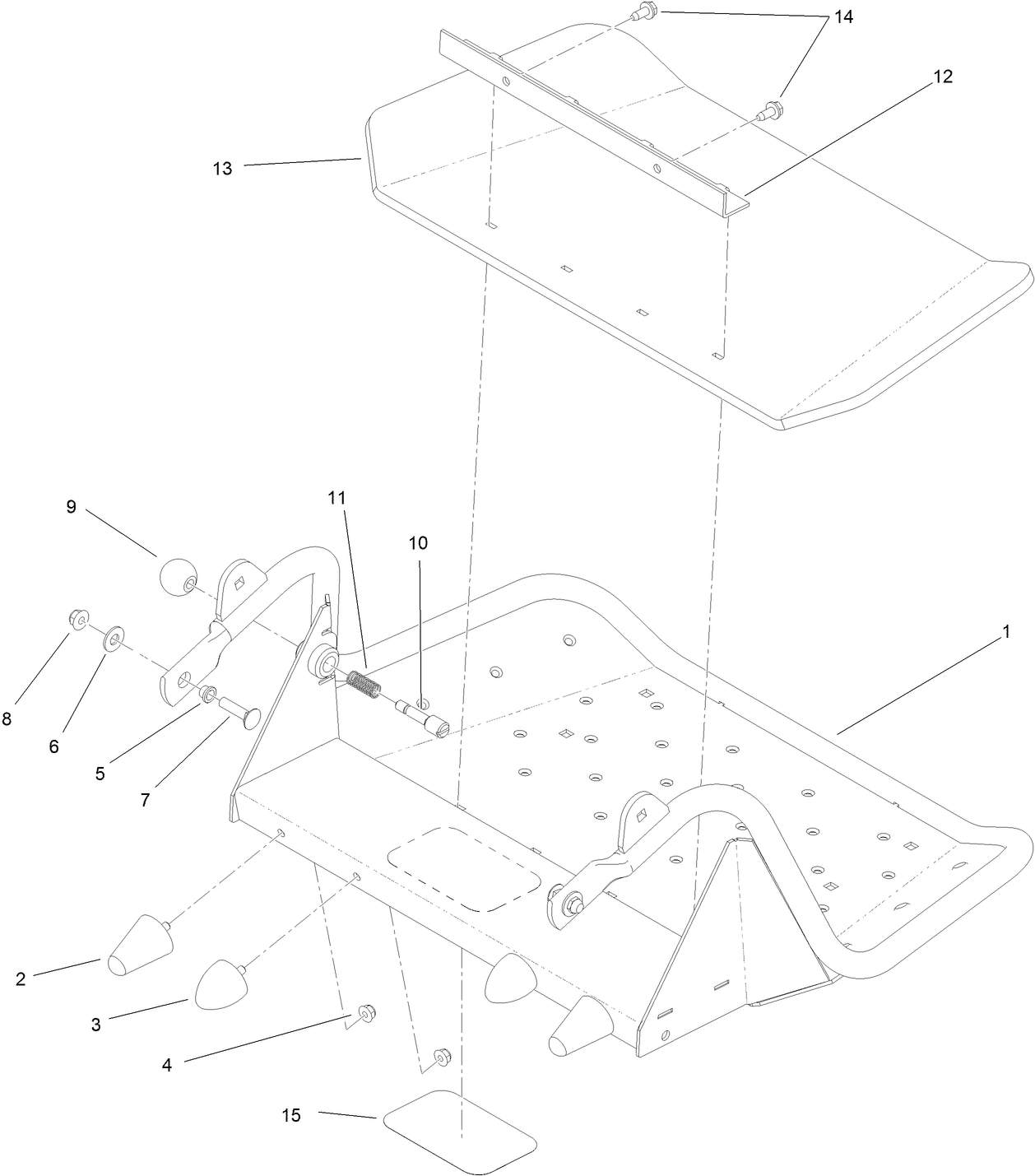 14
12
13
9
11
10
1
8
6
5
7
2
3
4
15