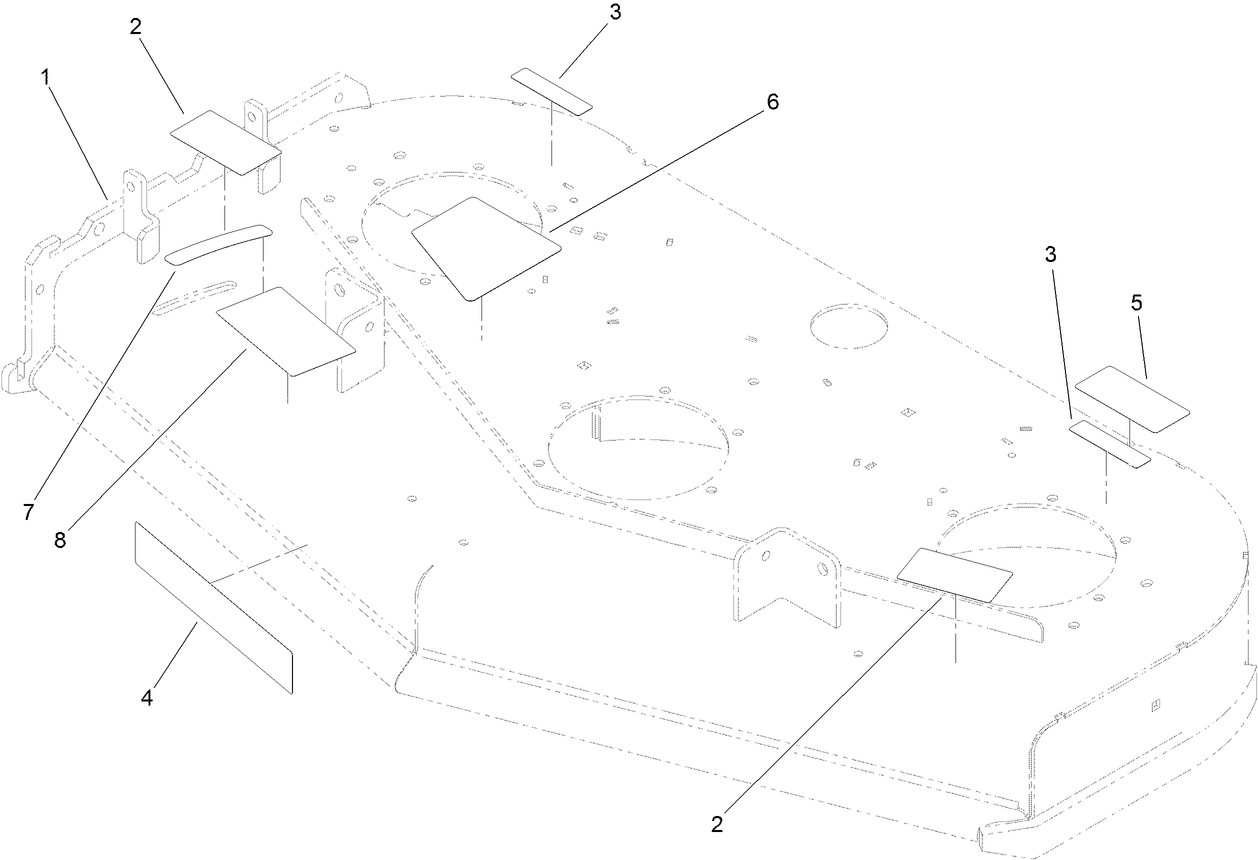 2
3
1
6
3
5
7
8
4
2