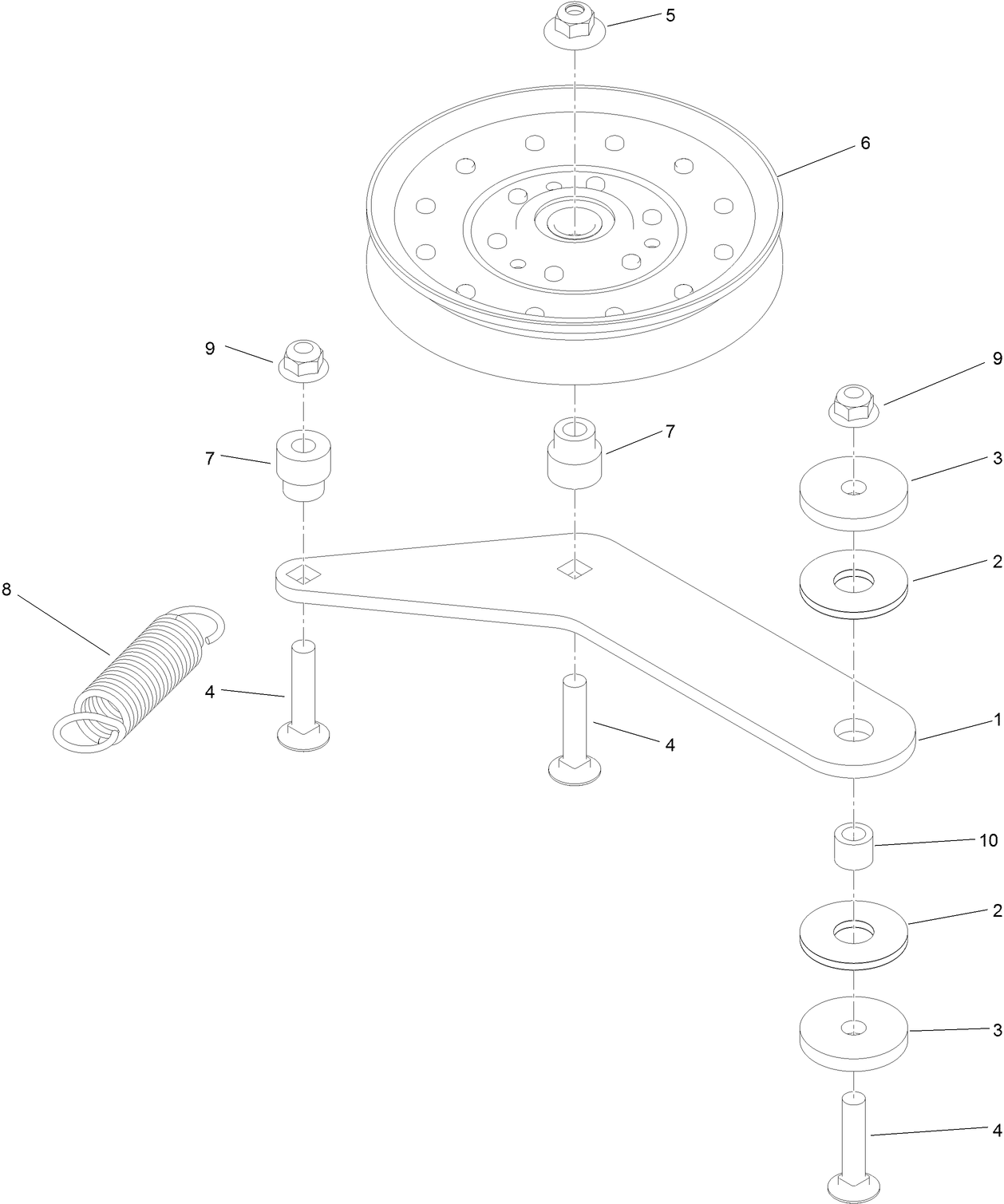 5
6
9
9
7
7
3
2
8
4
4
1
10
2
3
4