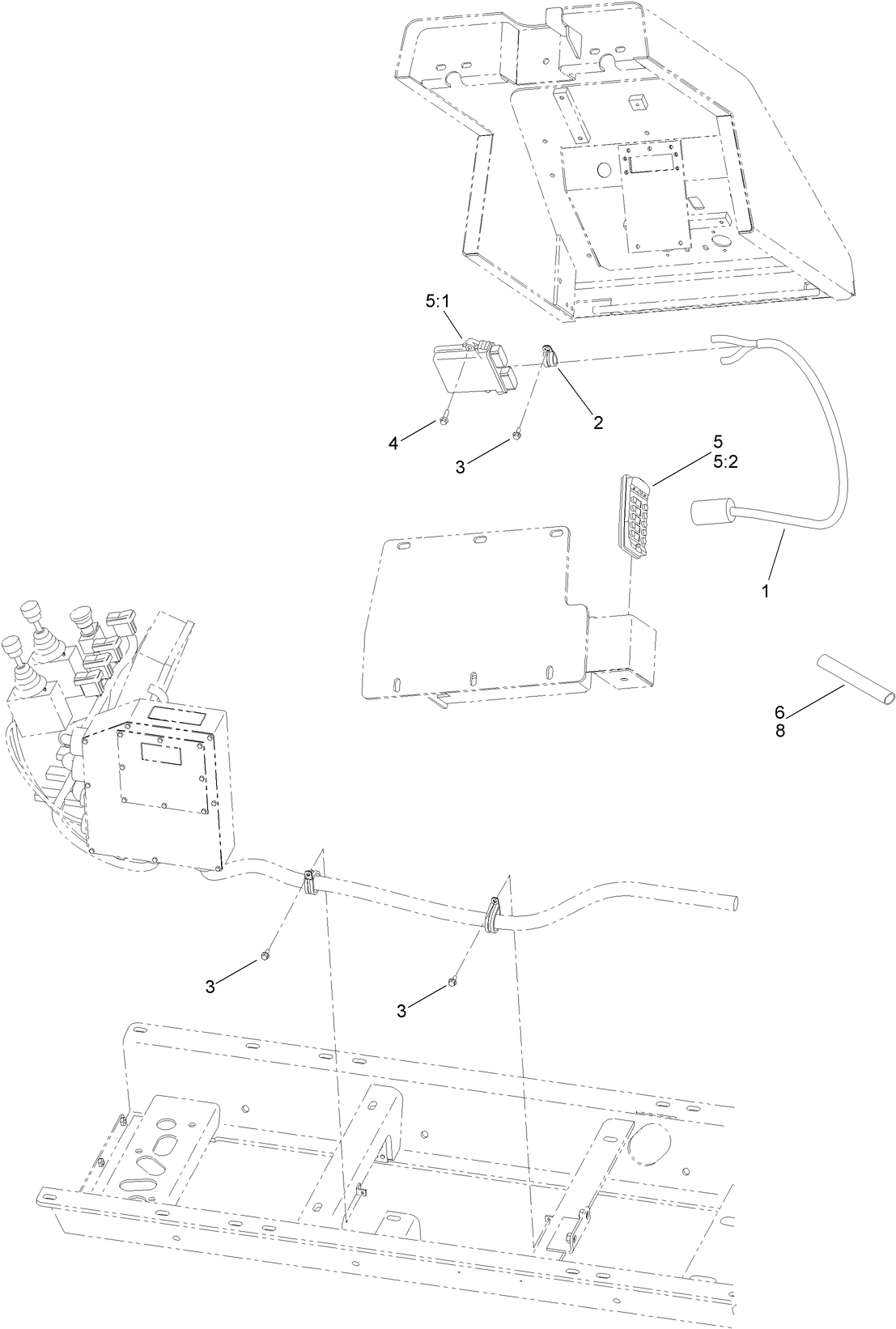 5:1

2

4

3

5
5:2

1

6
8

3

3