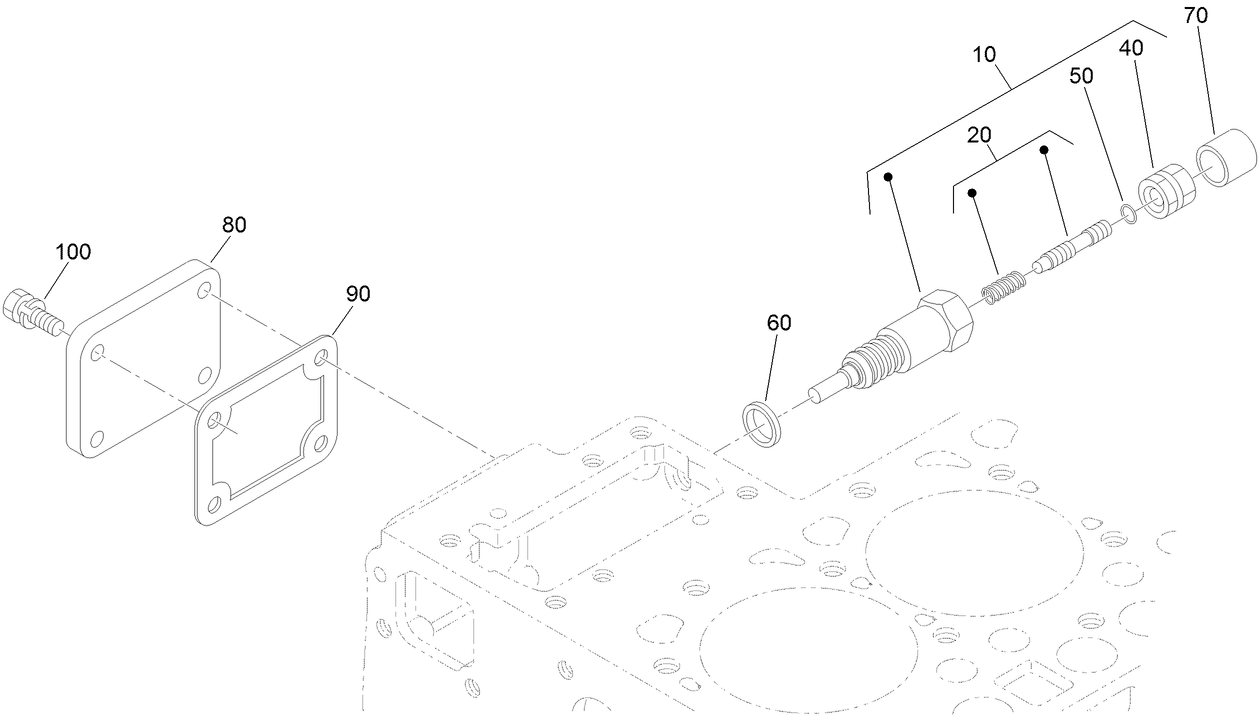 70
10
40
50
20
80
100
90
60