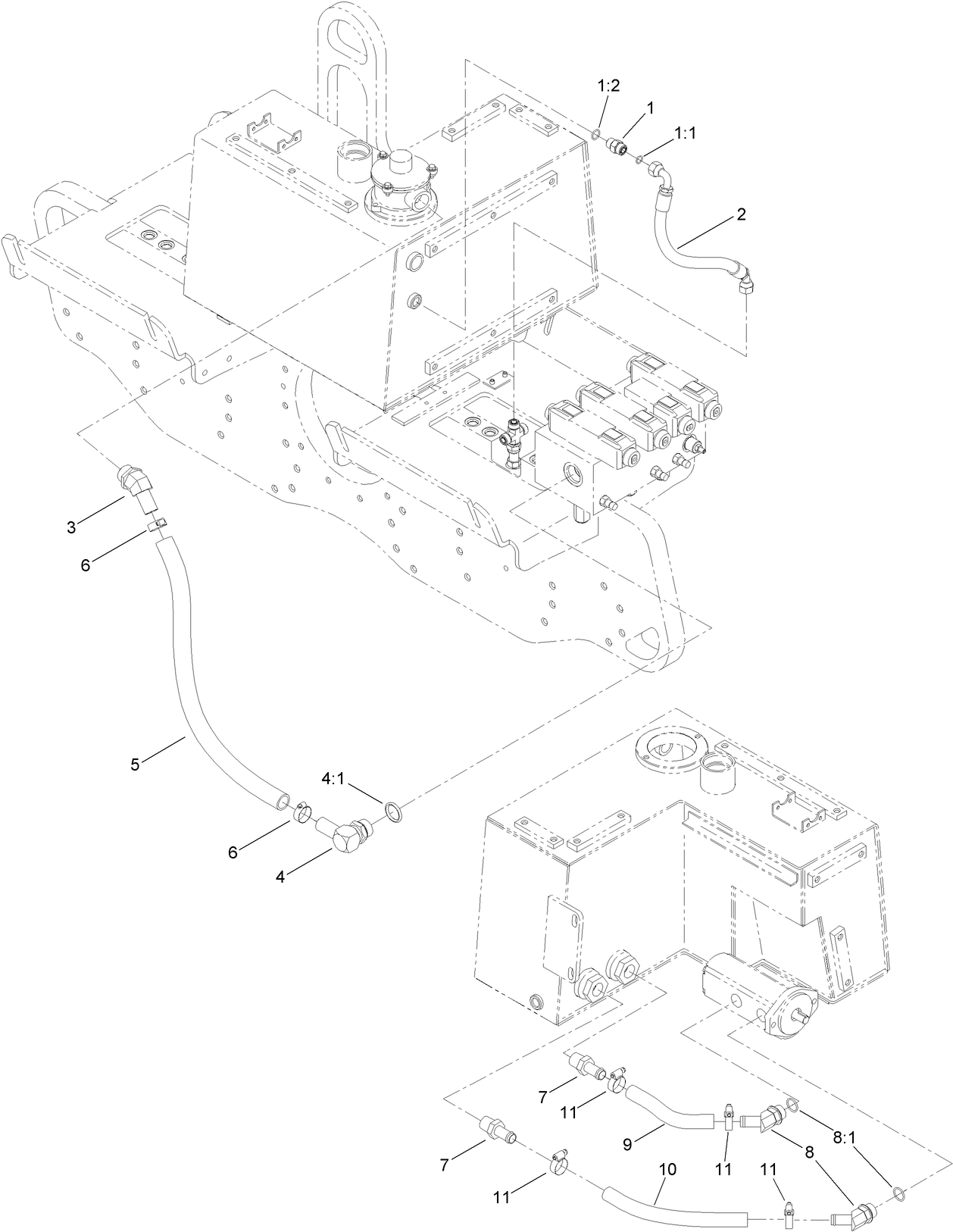 1:2
1
1:1
2
3
6
5
4:1
6
4
7
11
9
11
8
8:1
7
11
10
11