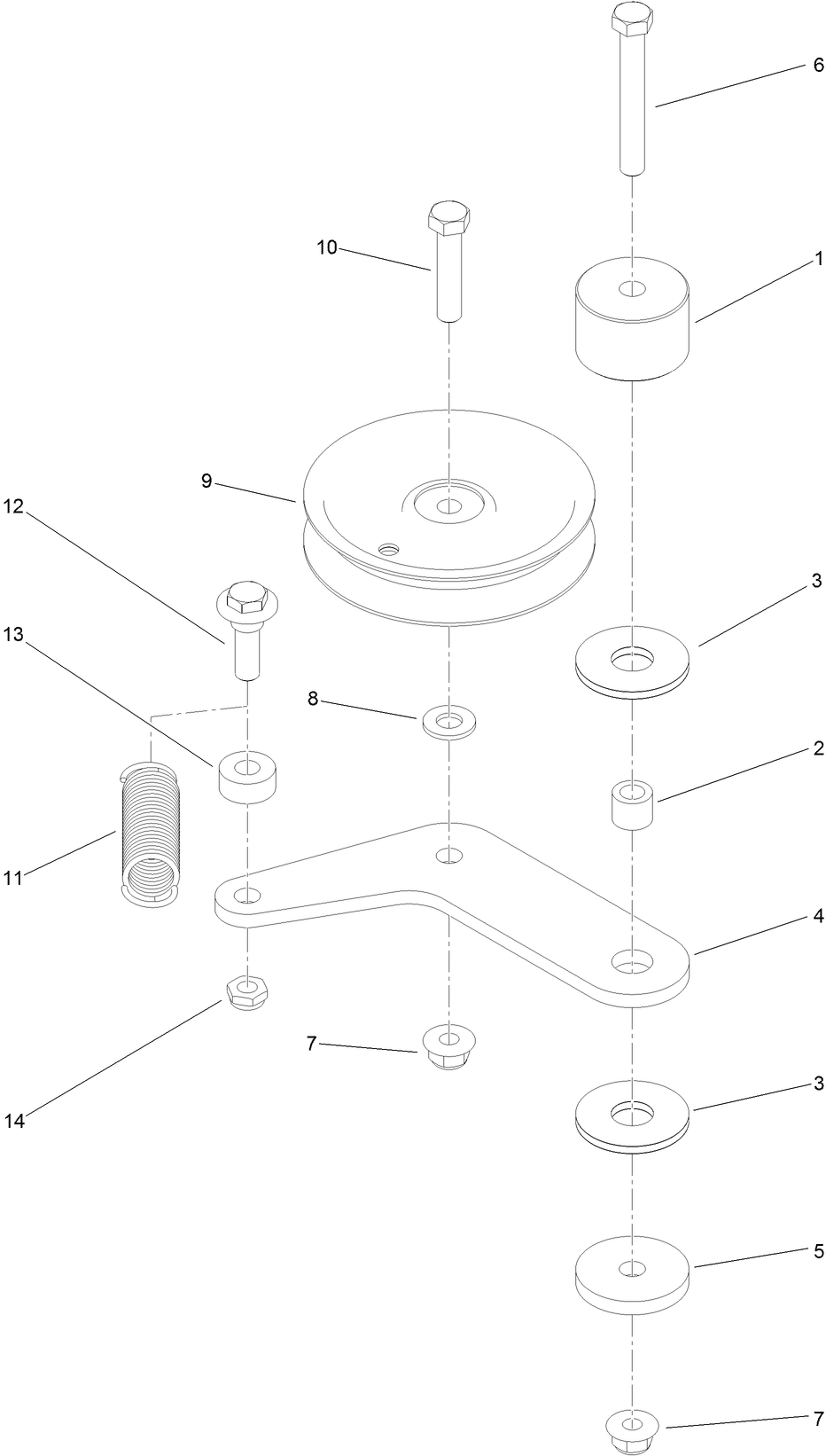 6
10
1
9
12
3
13
8
2
11
4
14
7
3
5
7