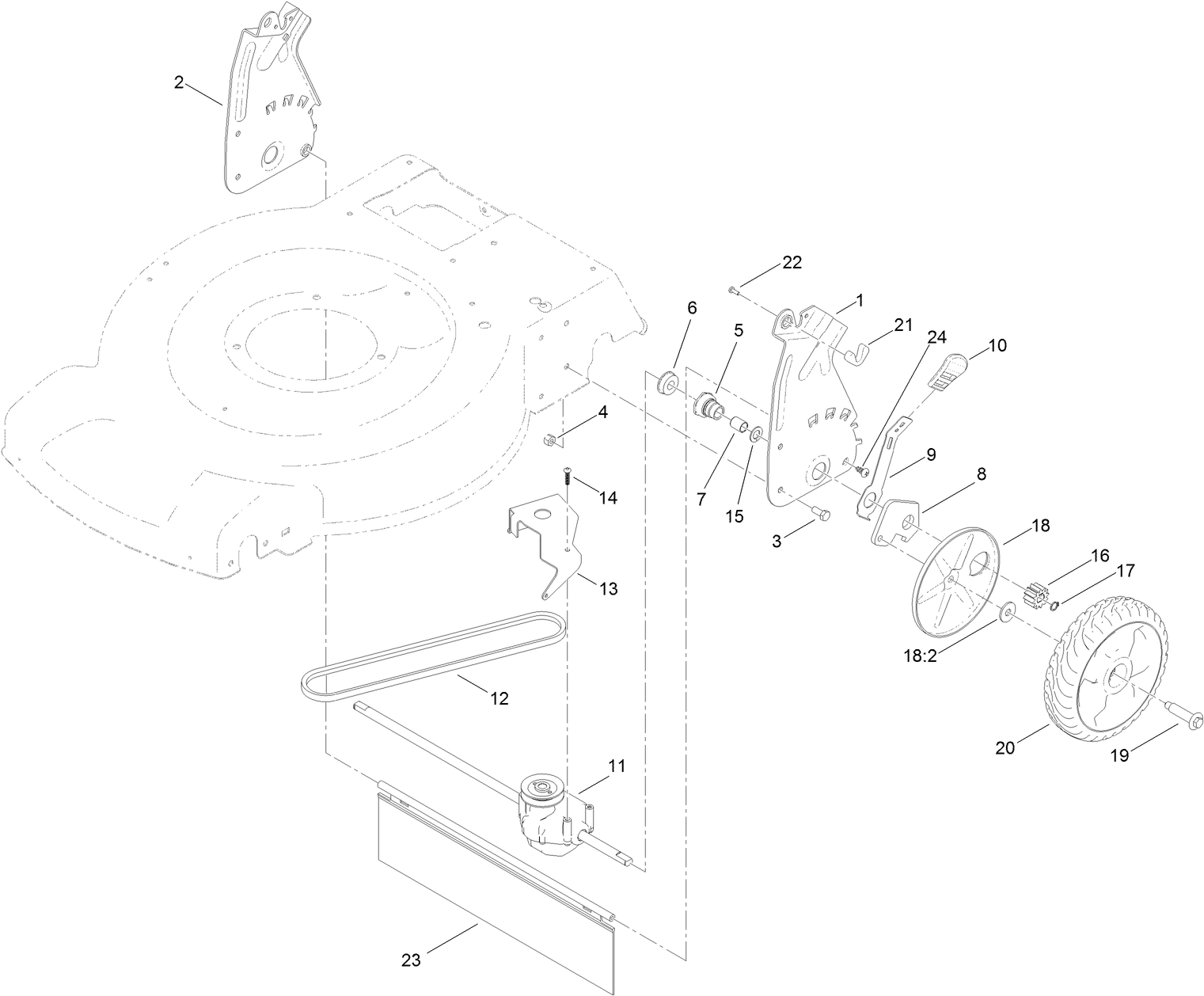 2
22
1
6
5
21
24
10
4
7
15
9
8
14
3
18
13
16
17
18:2
12
20
19
11
23