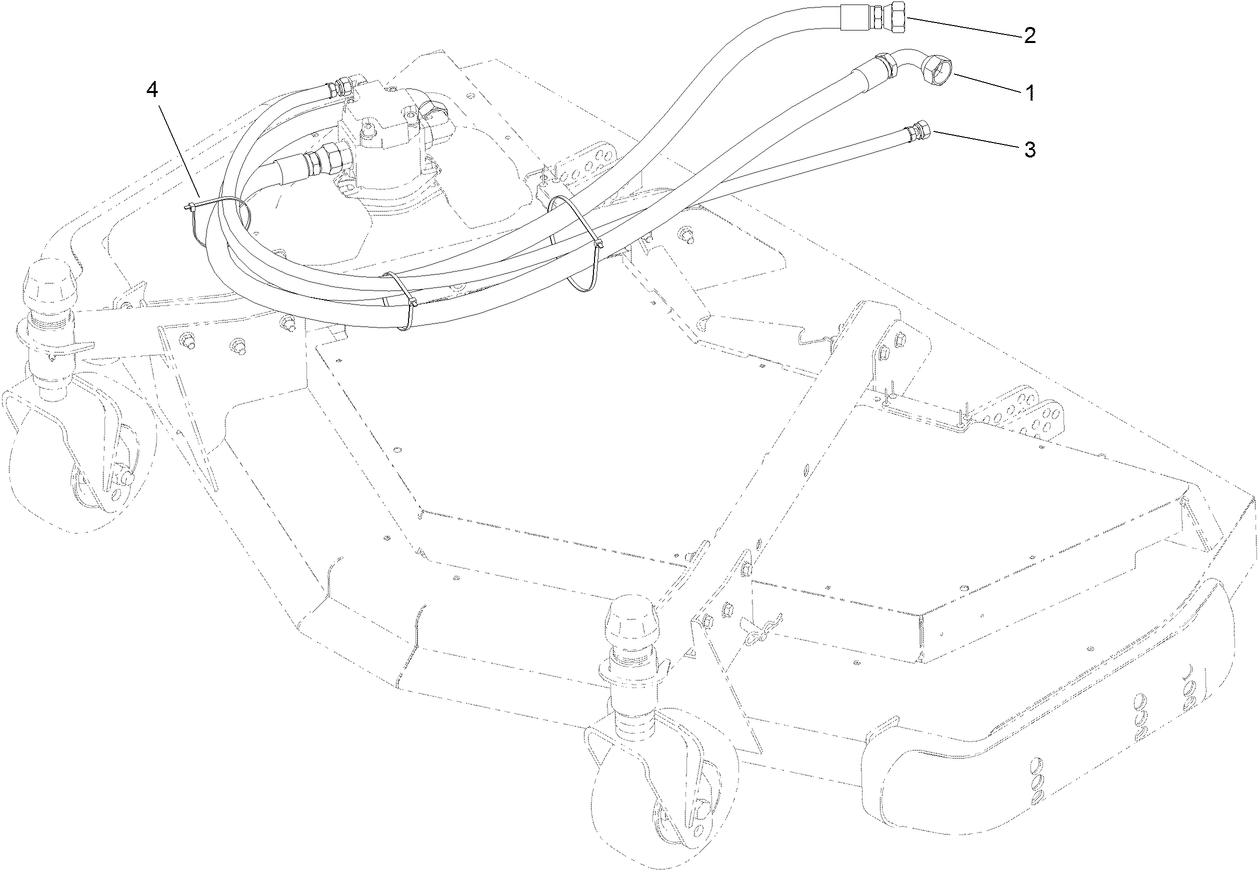 4
2
1
3