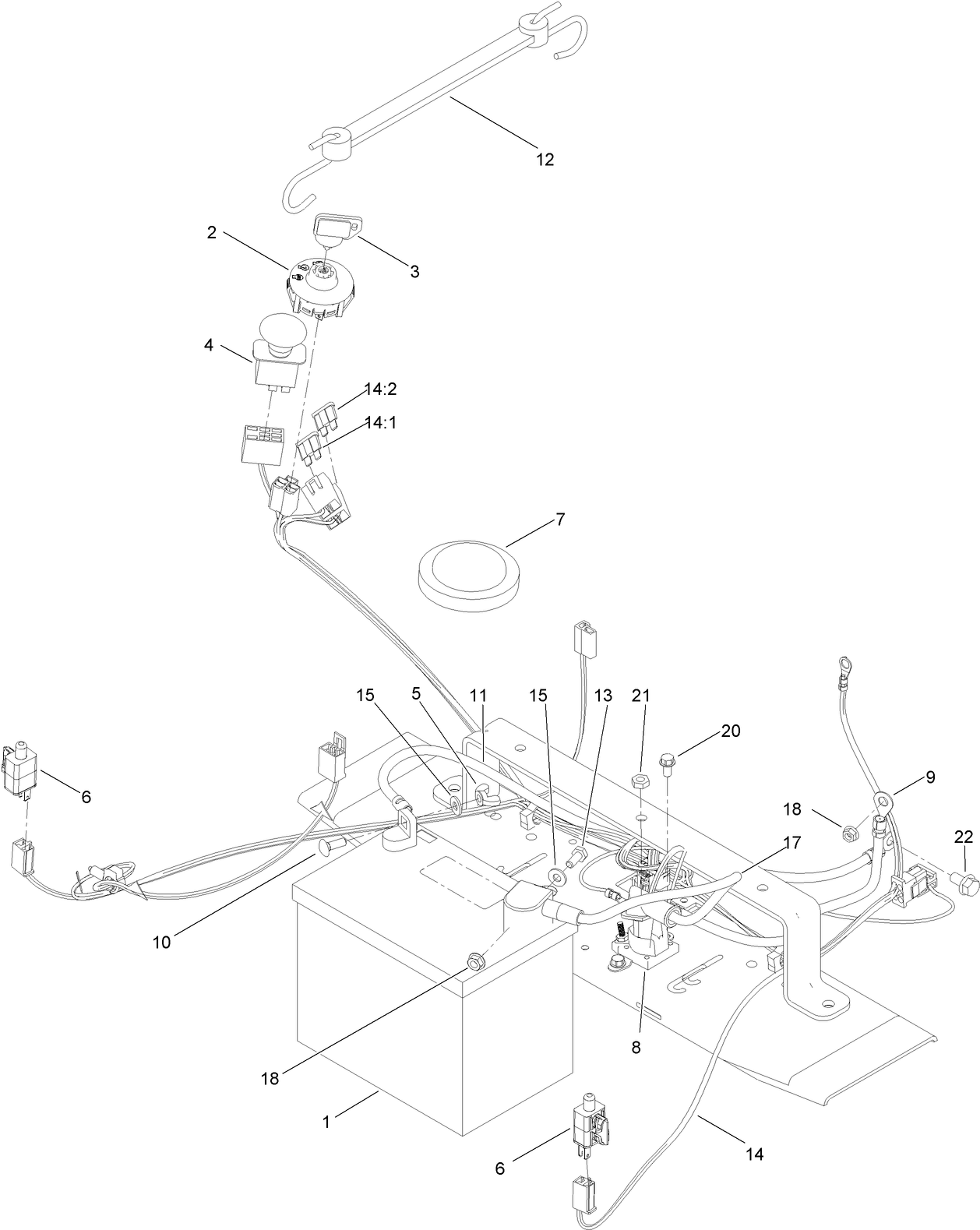 12

2

3

4

14:2

14:1

7

15

5

11

15

13

21

20

6

9

18

22

17

10

8

18

1

6

14