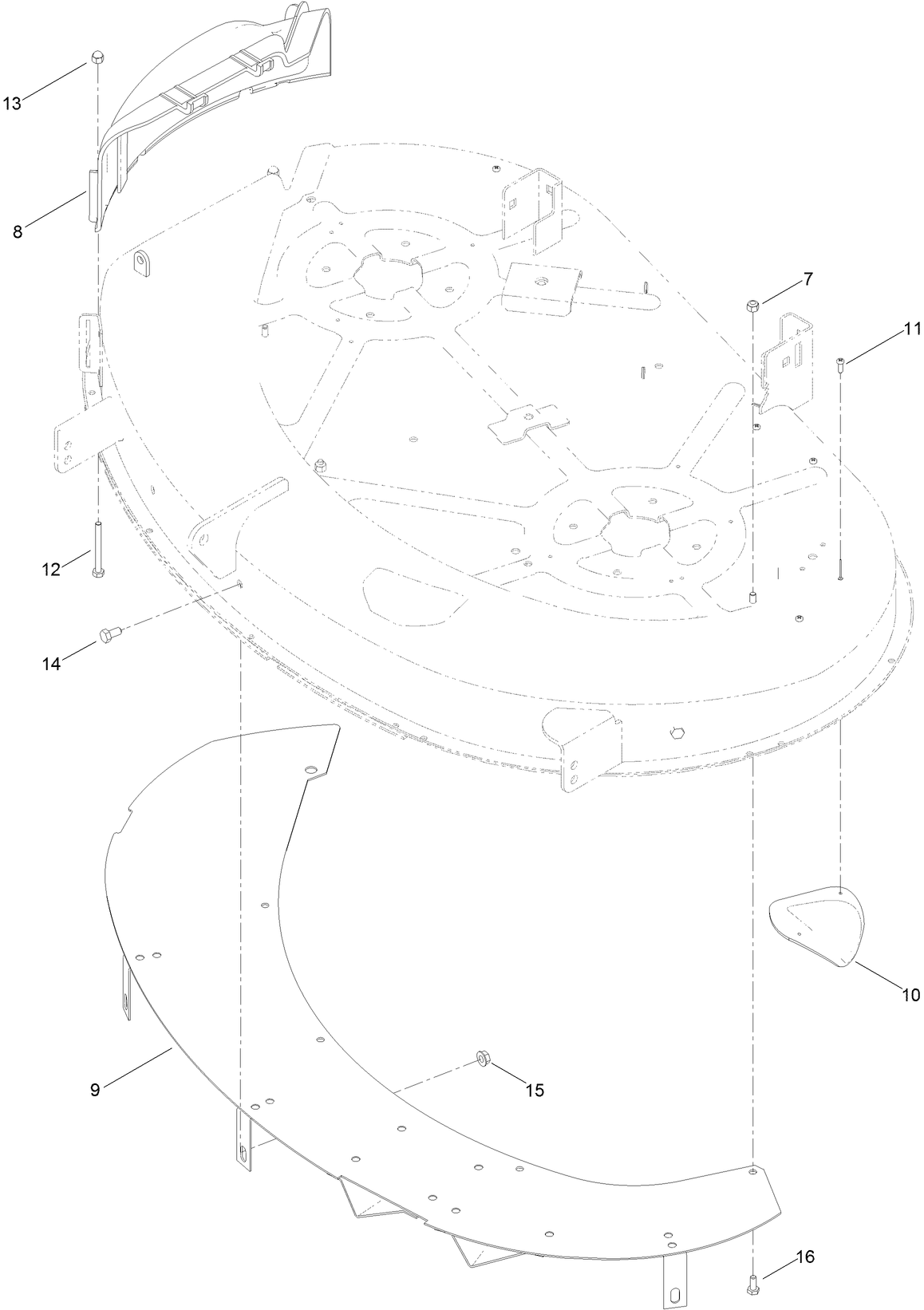 13

8

7

11

12

14

10

9

15

16