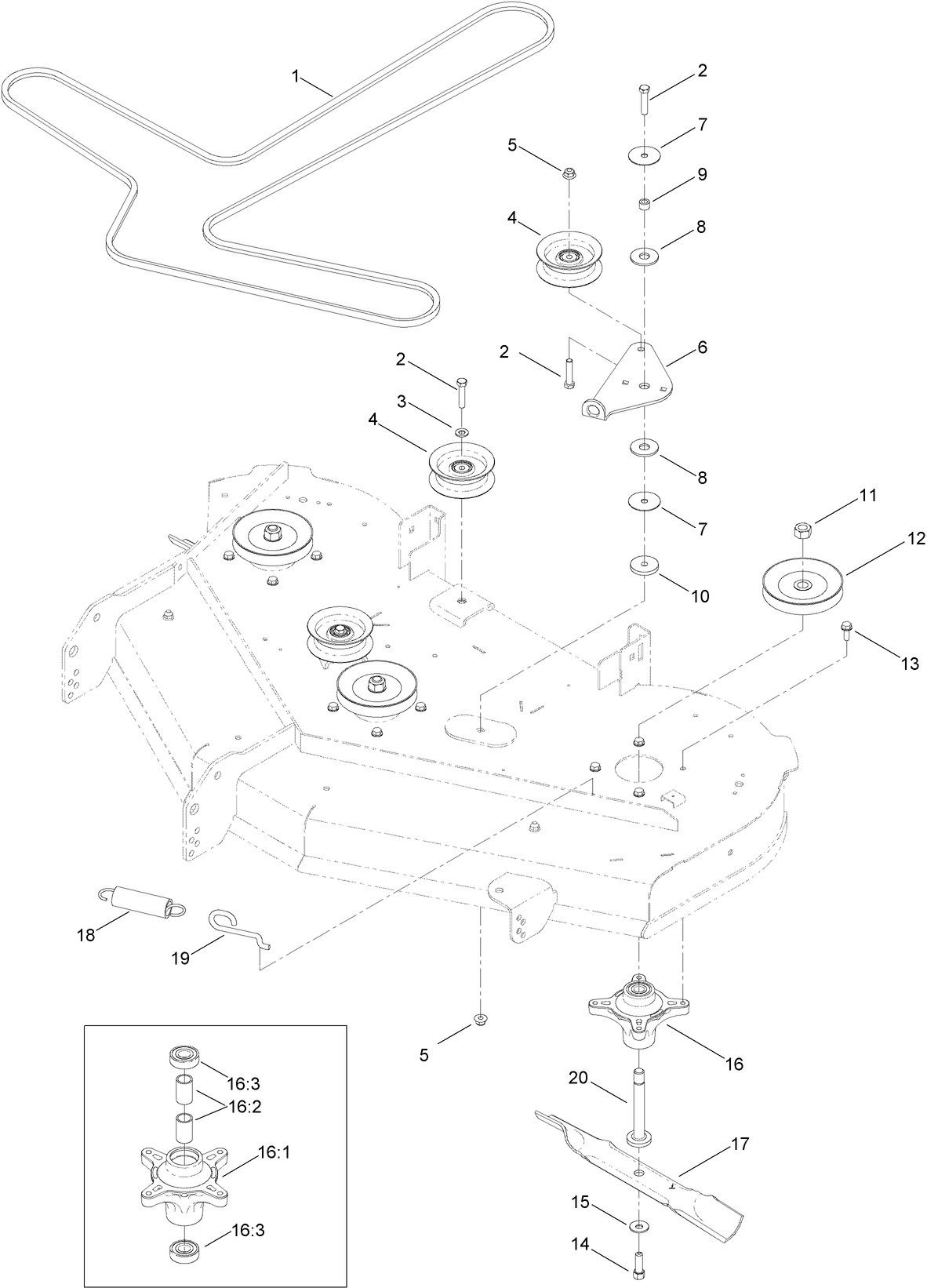 1
2
7
5
9
4
8
2
6
2
3
4
8
7
11
12
10
13
18
19
5
16
20
17
15
14
16:3
16:2
16:1
16:3