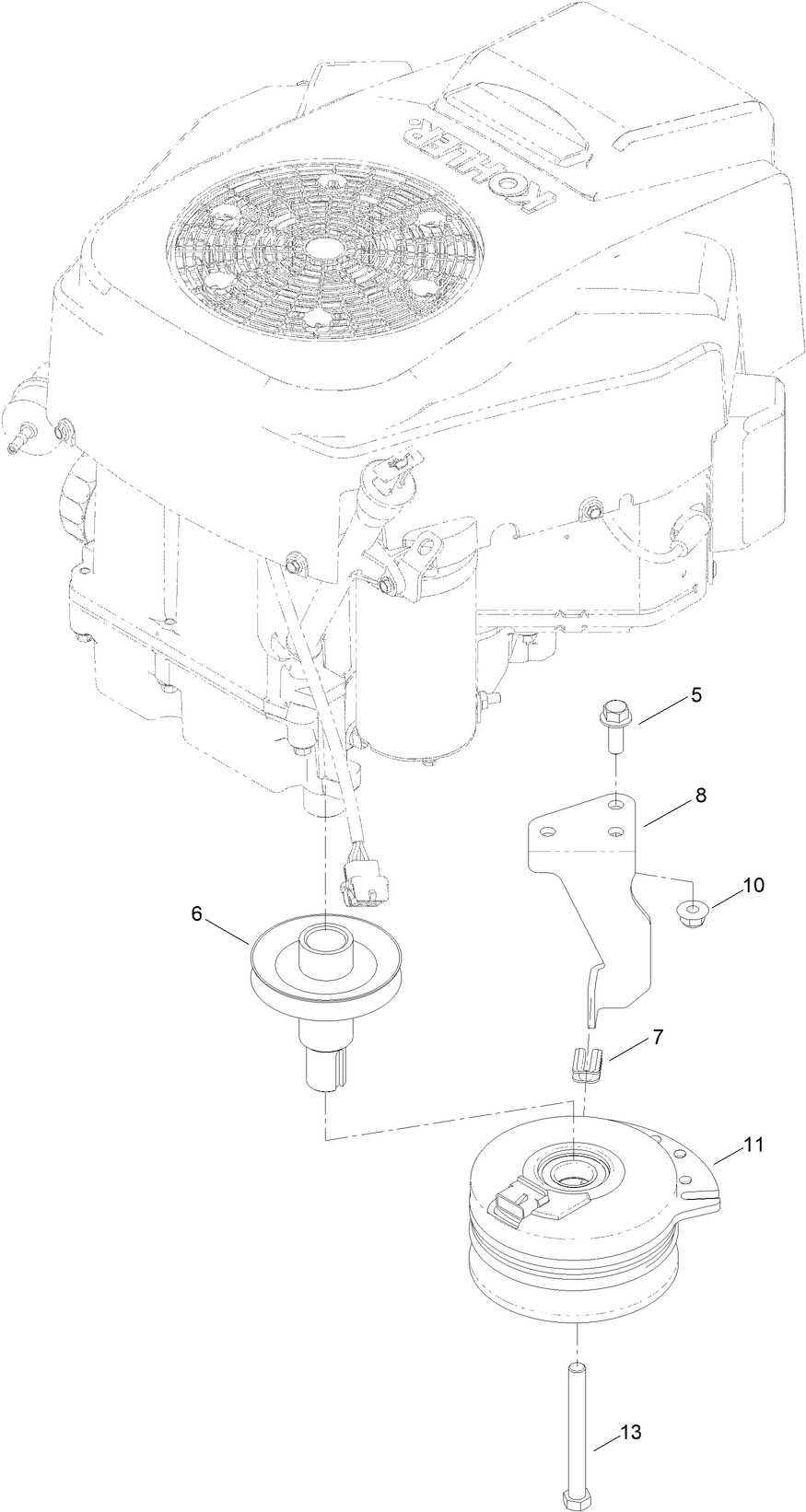 KOHLER

5

8

10

6

7

11

13