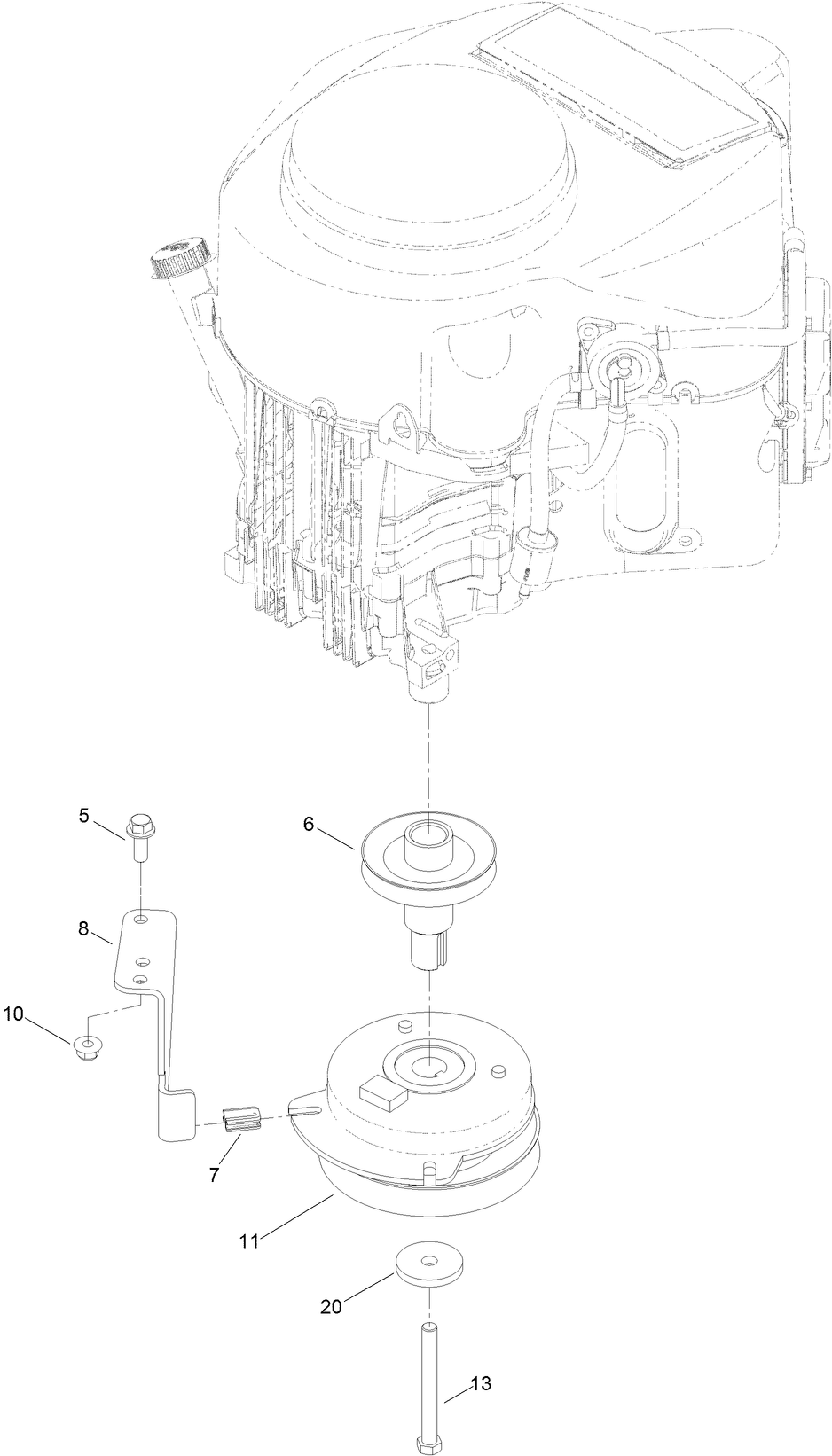 5
6
8
10
7
11
20
13