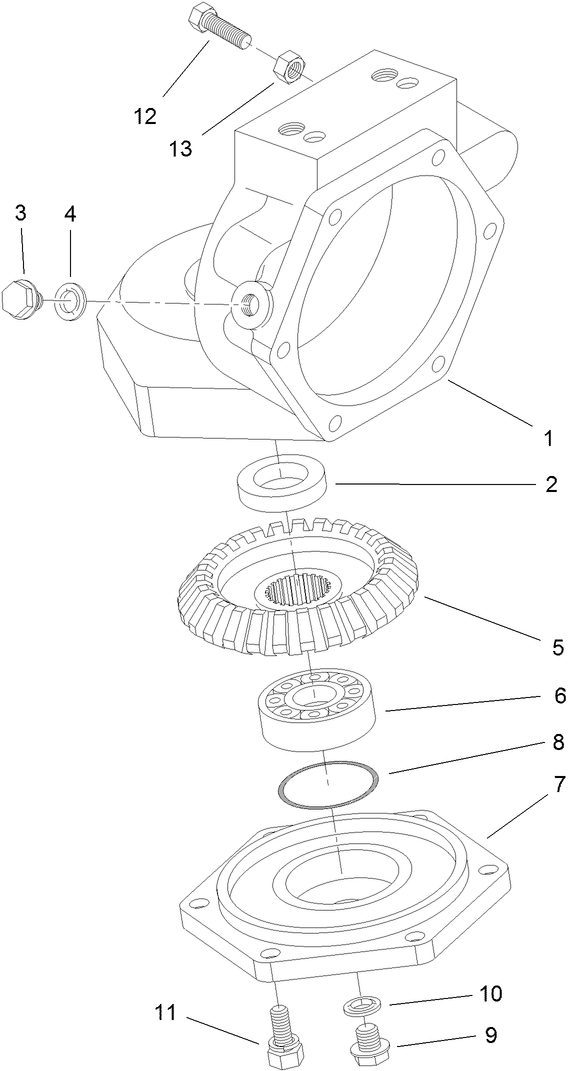 12
13
3
4
1
2
5
6
8
7
10
11
9