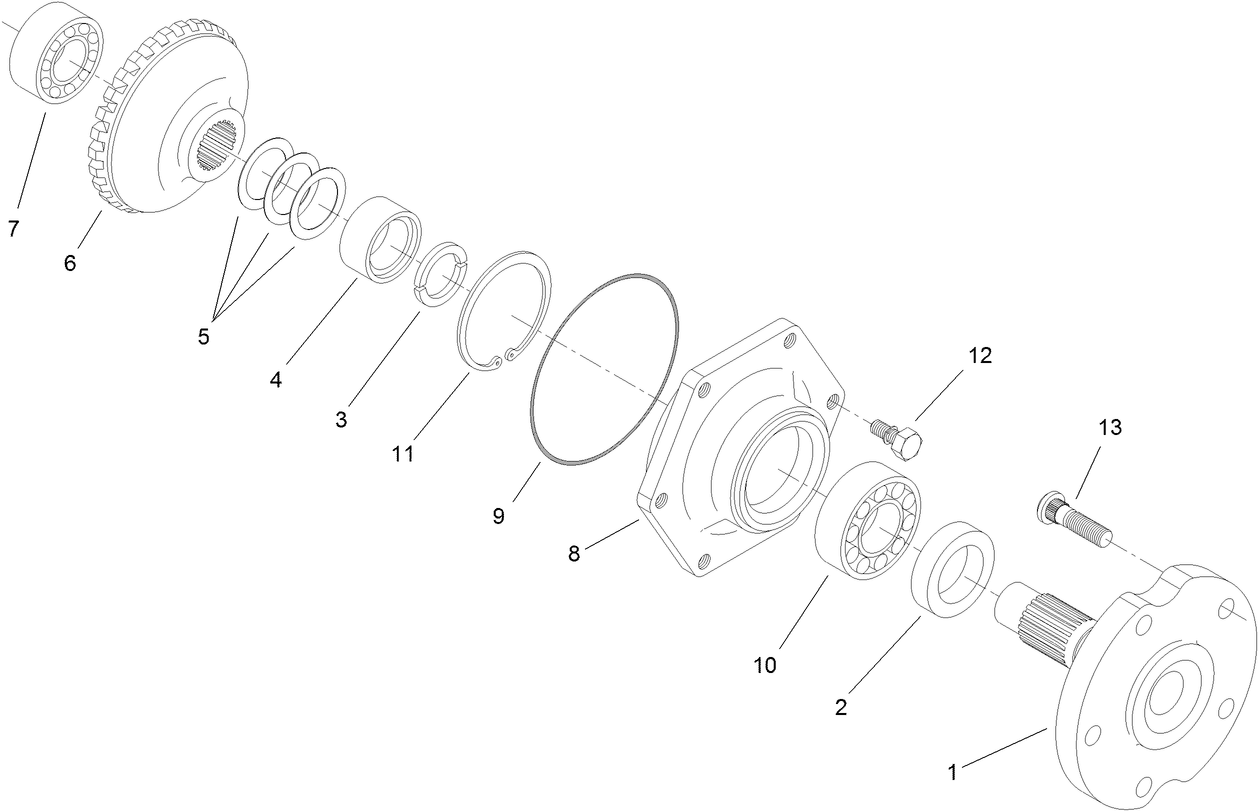 7
6
5
4
3
11
9
8
12
13
10
2
1