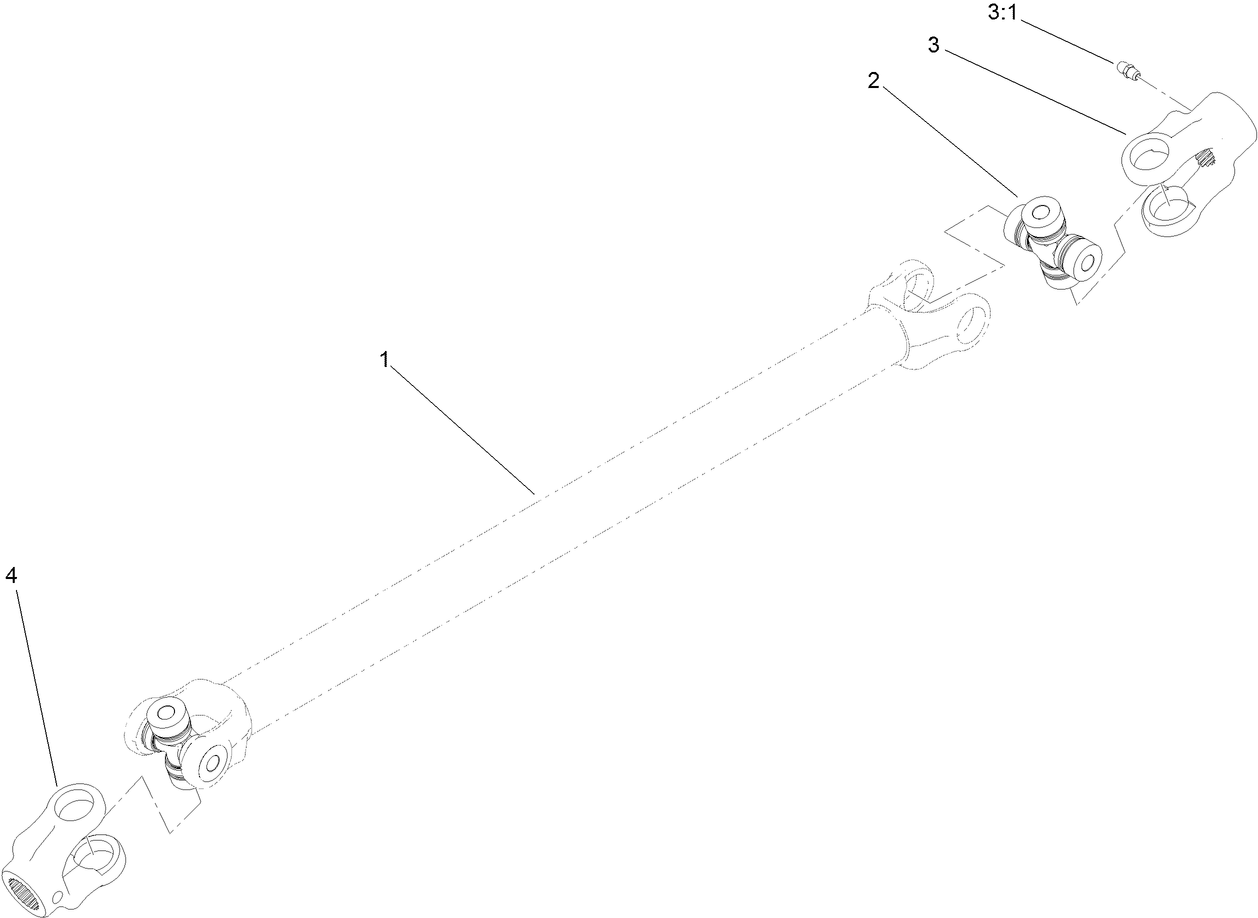 3:1
3
2
1
4