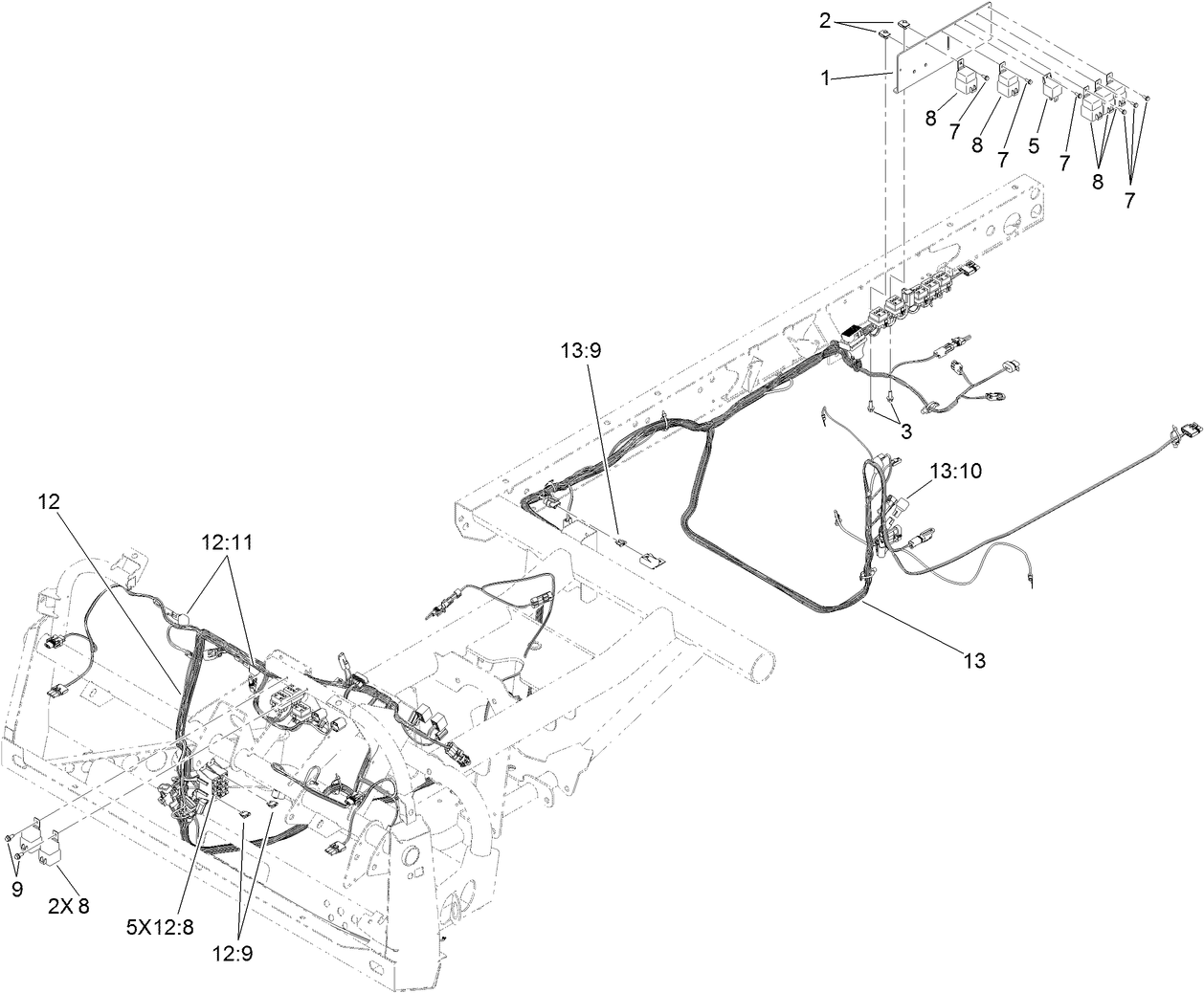 2
1
8
7
8
7
5
7
8
7
13:9
3
13:10
12
12:11
13
9
2X 8
5X12:8
12:9