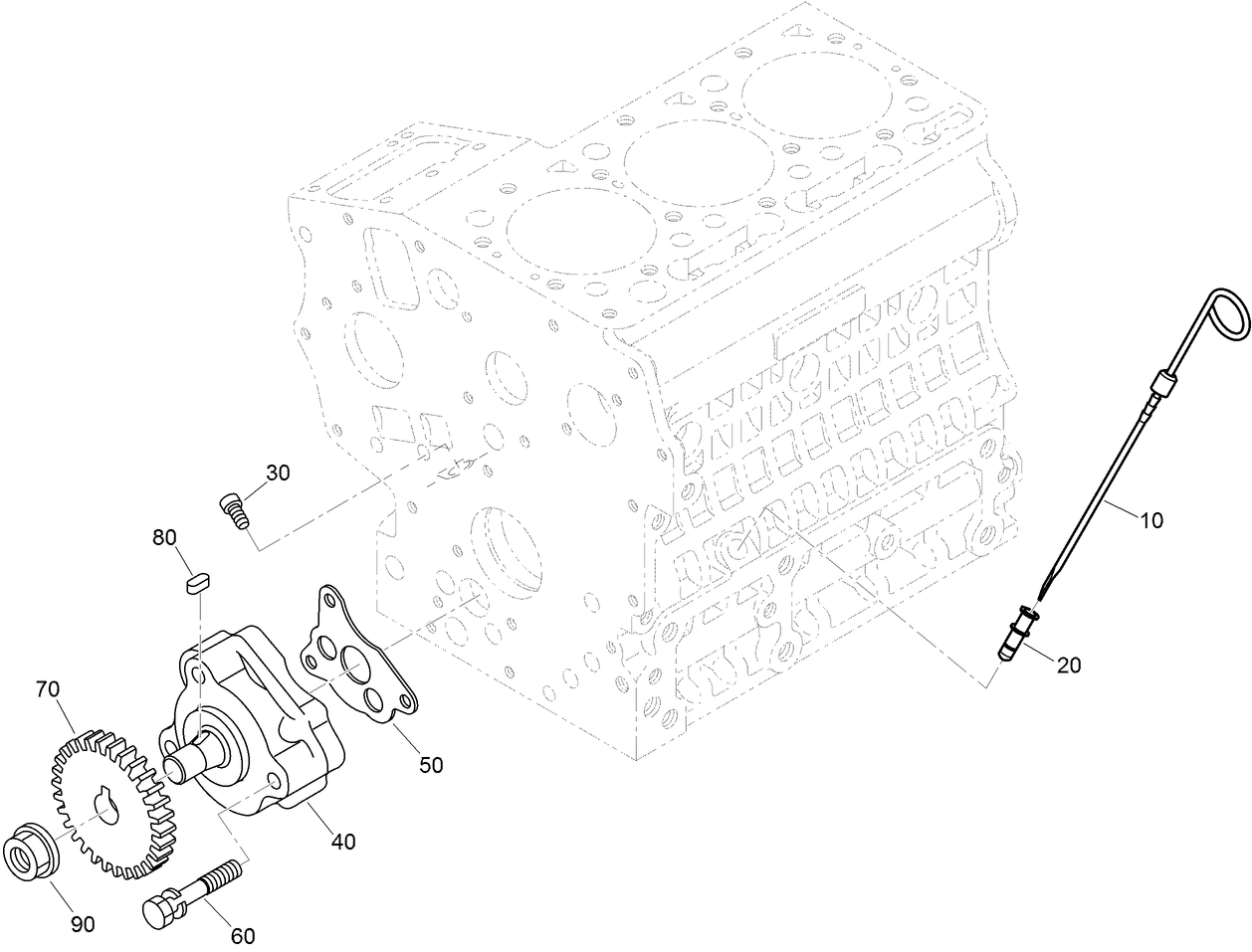 30
80
10
20
70
50
40
90
60