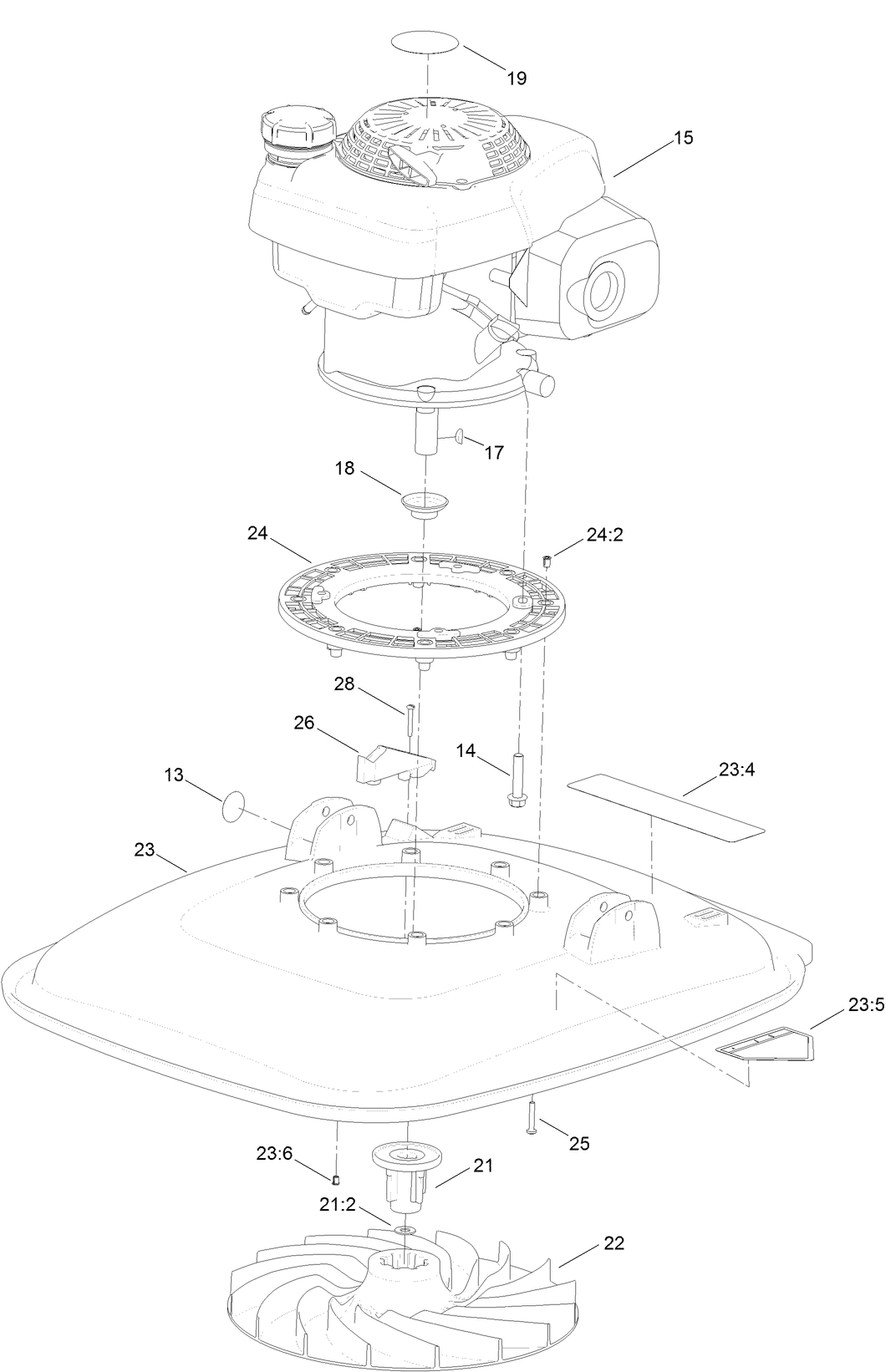 19
15
17
18
24
24:2
28
26
14
13
23:4
23
23:5
25
23:6
21
21:2
22