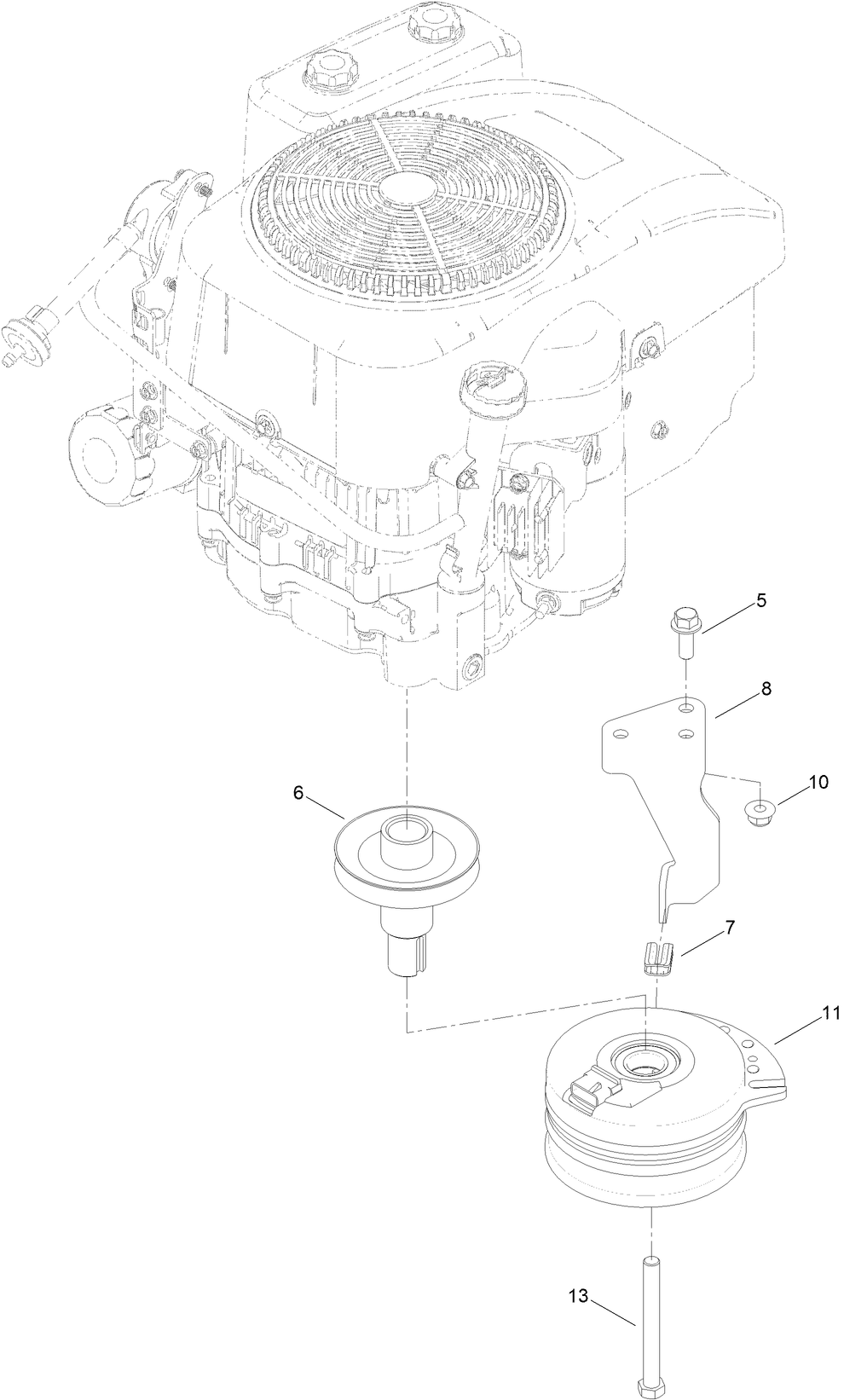 5

8

10

6

7

11

13