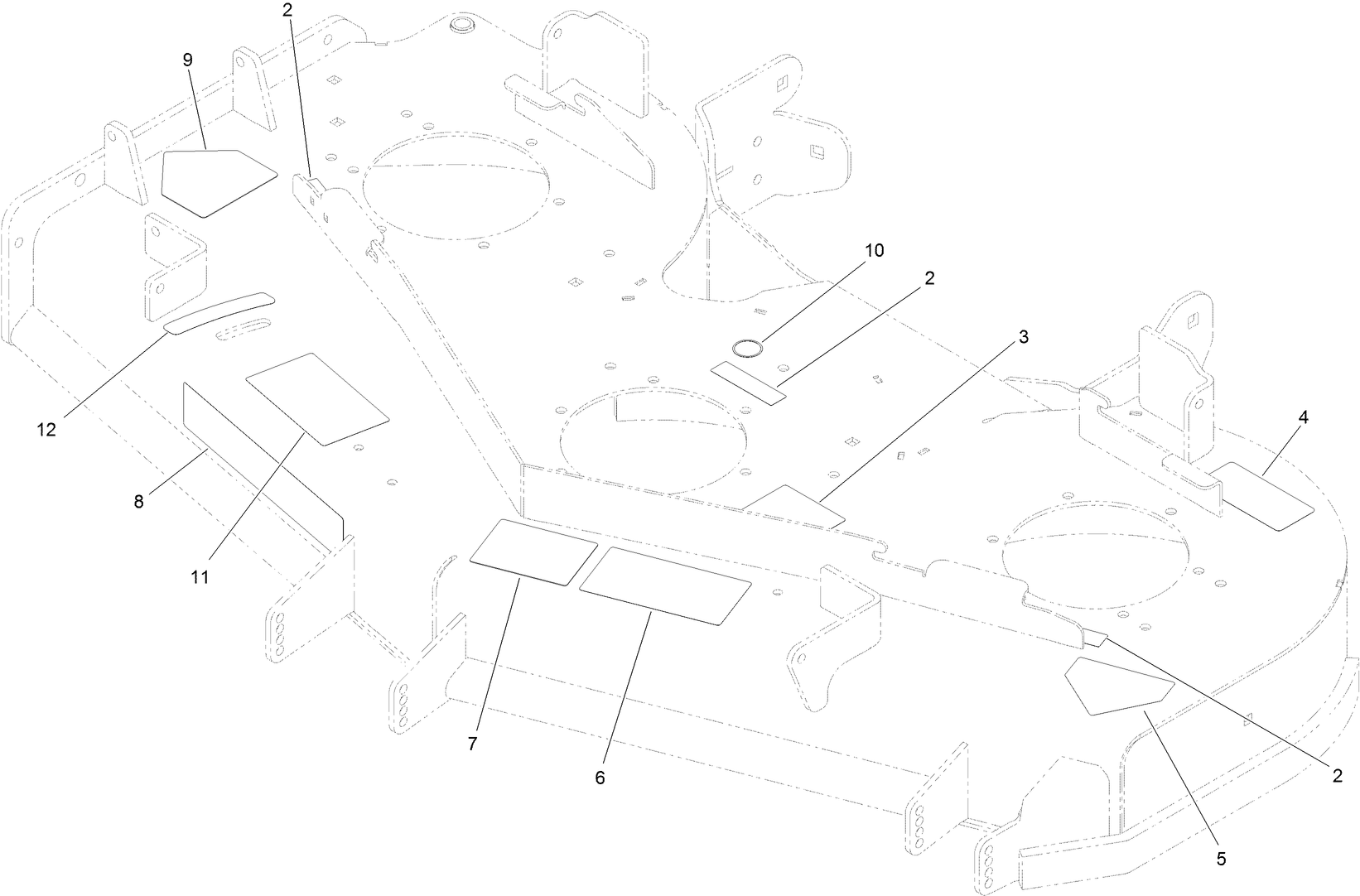 2
9
10
2
3
4
12
8
11
7
6
2
5