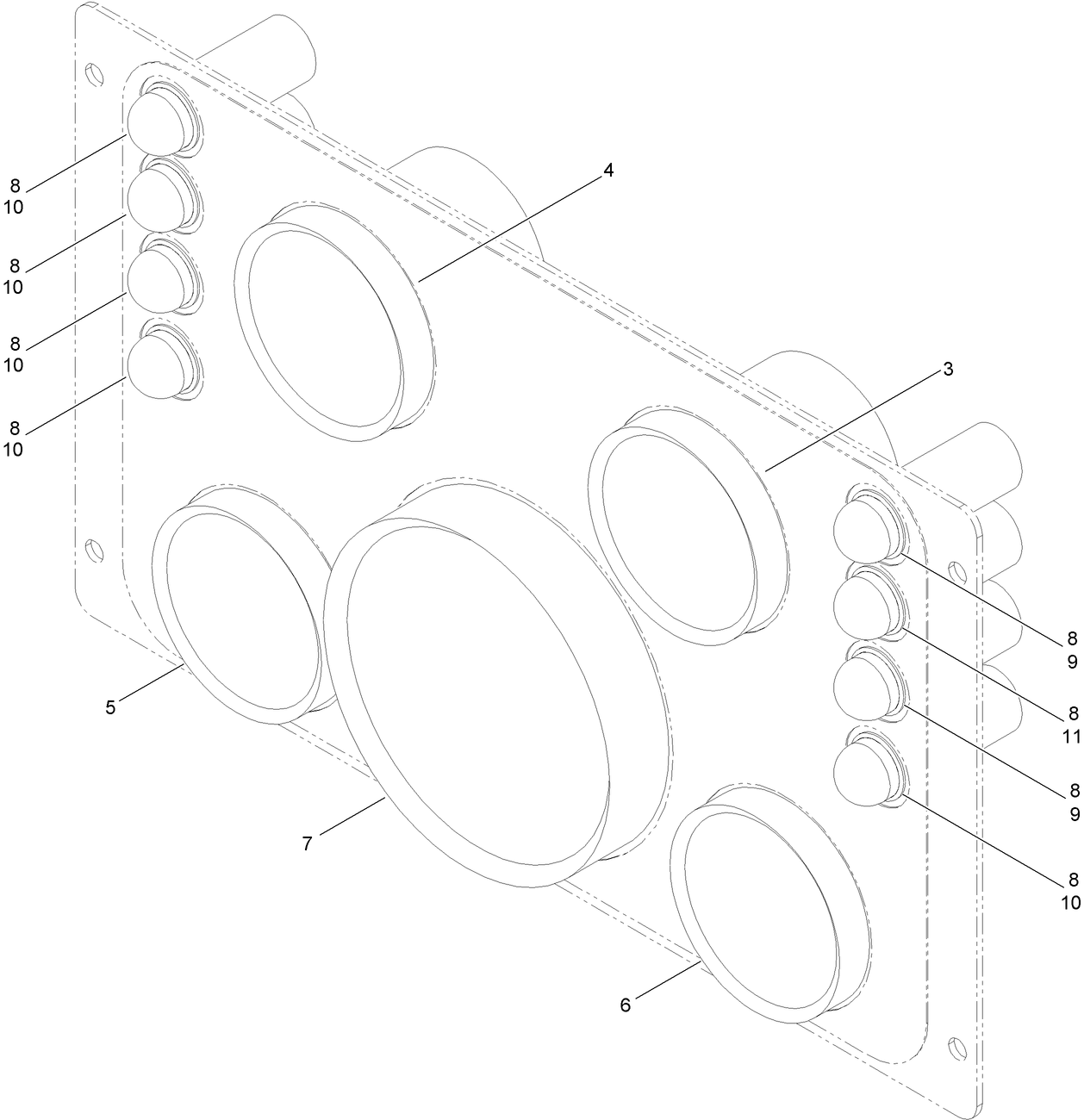 8
10

8
10

8
10

8
10

4

3

8
9

8
11

8
9

8
10

5

7

6