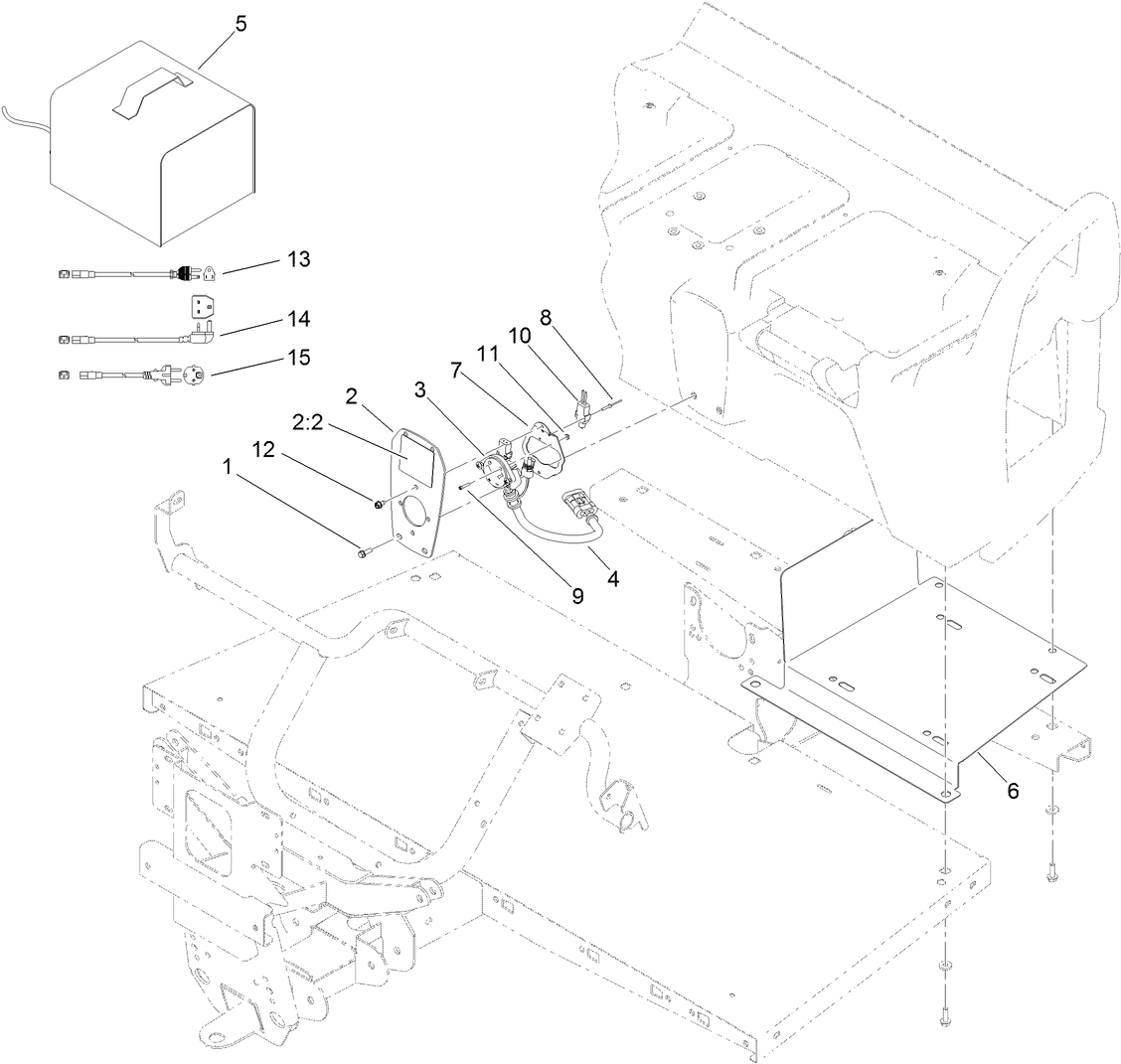 5
13
14
15
8
10
11
7
3
2
2:2
12
1
9
4
6