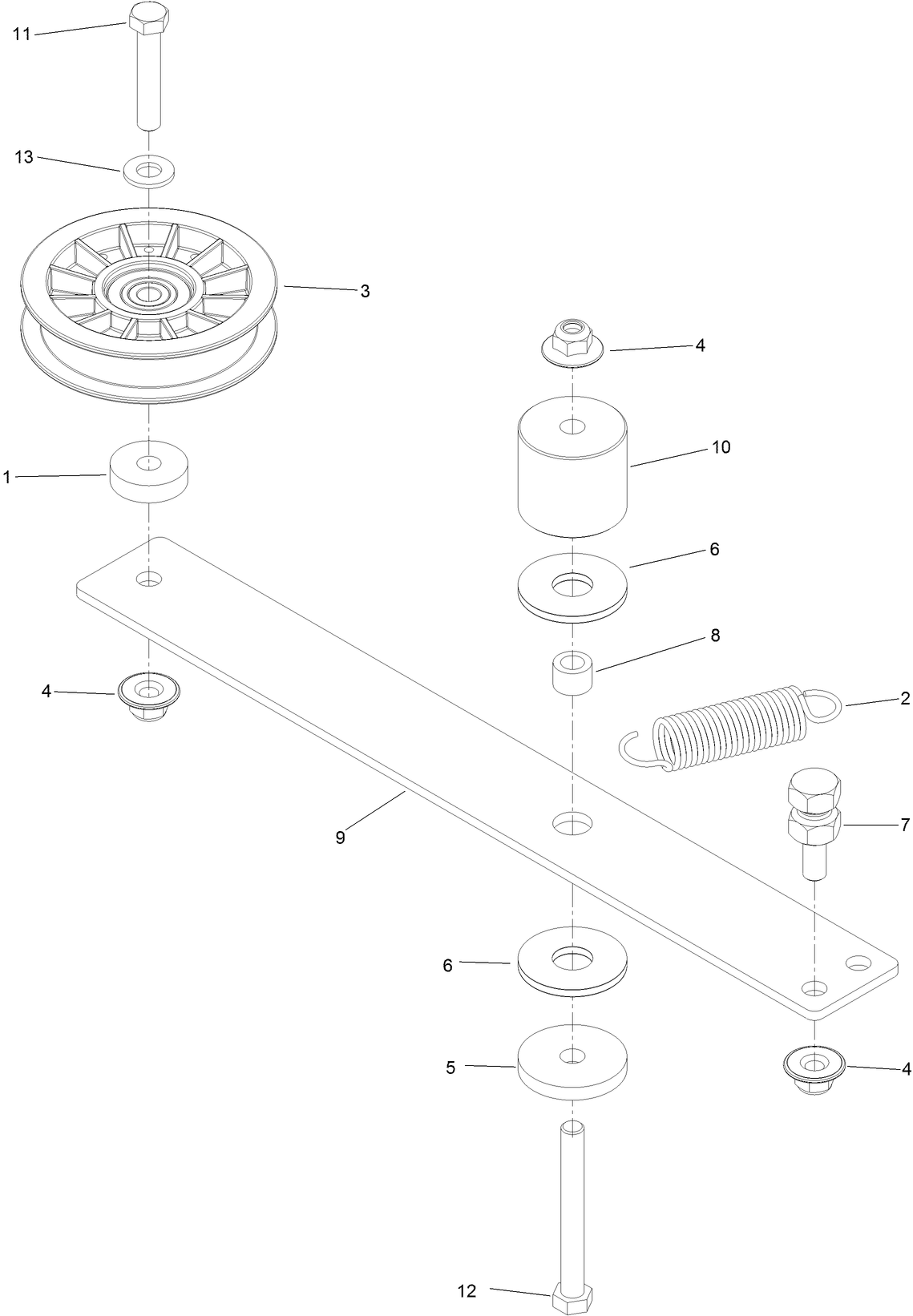 11

13

3

4

10

1

6

8

4

2

9

7

6

5

4

12