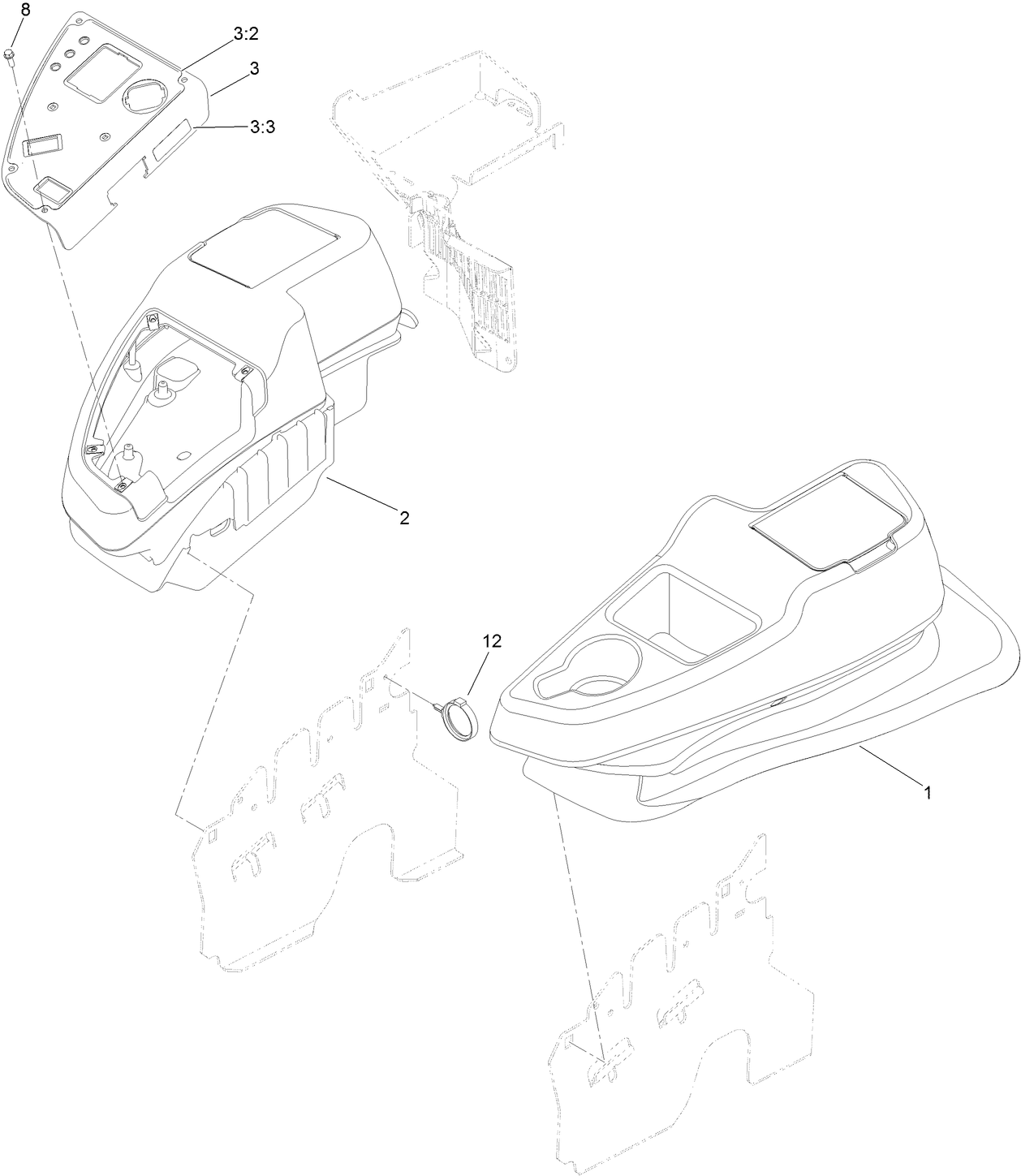 8
3:2
3
3:3
2
12
1