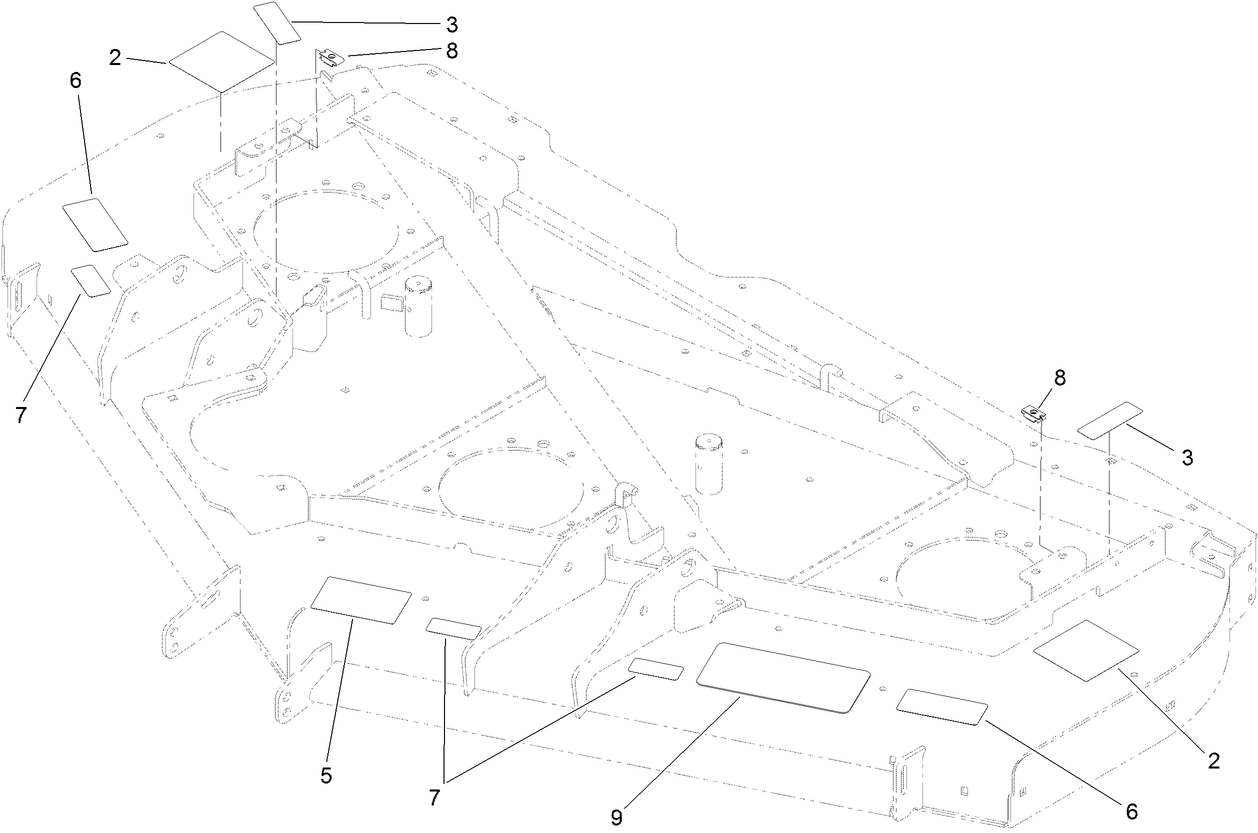 3
2
8
6
7
8
3
5
7
9
6
2