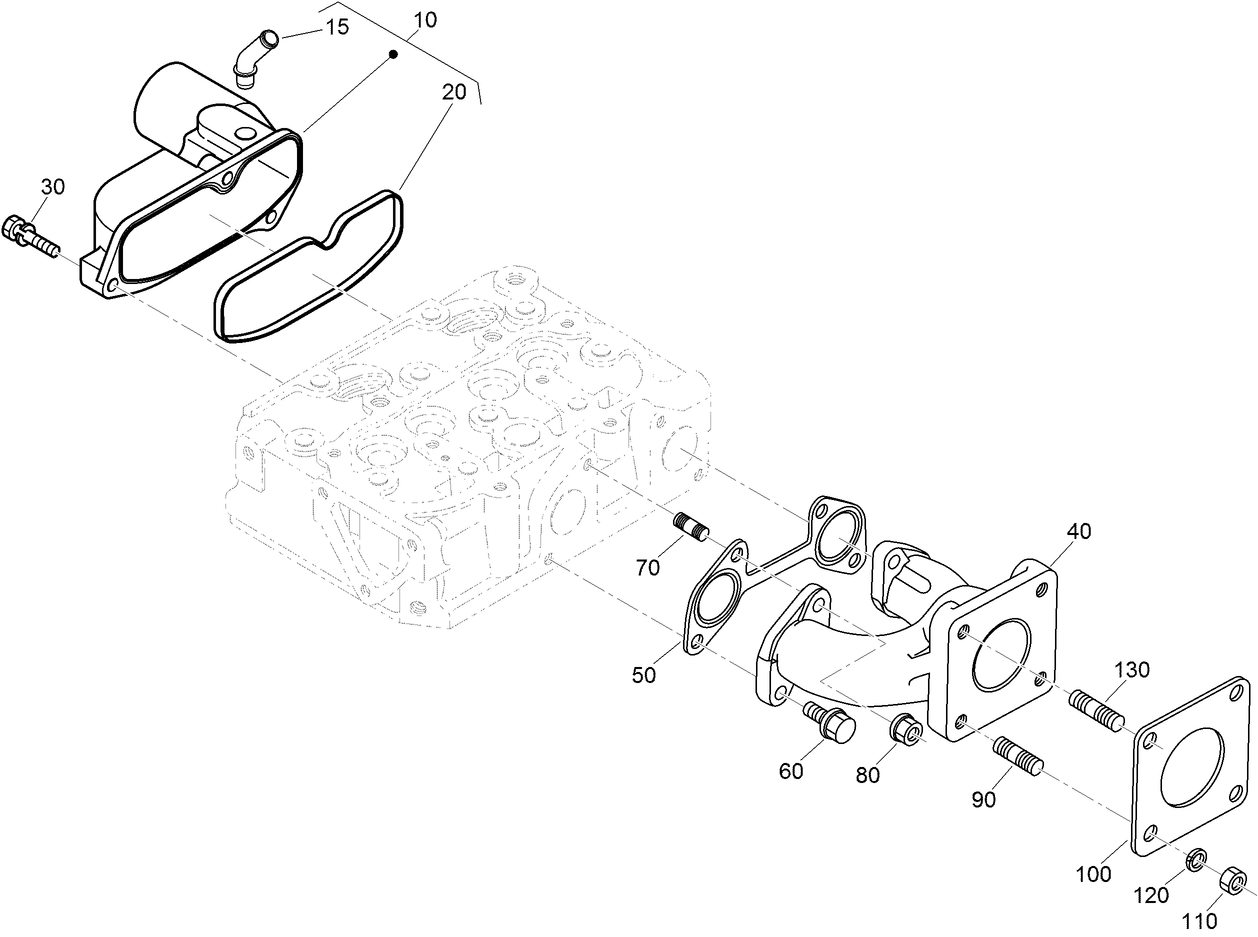 15
10
20
30
40
70
50
130
60
80
90
100
120
110