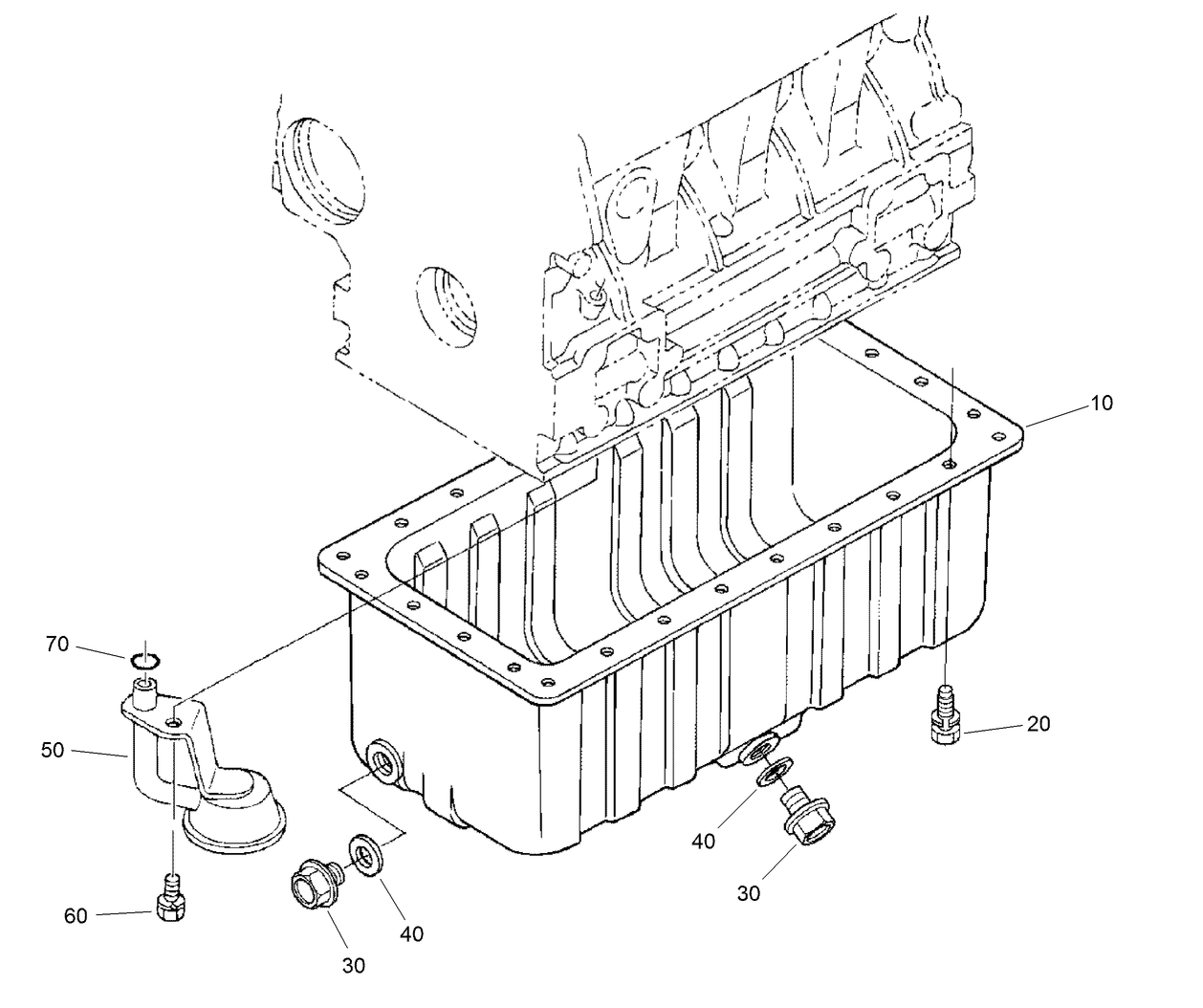 10
70
50
20
40
30
60
40
30