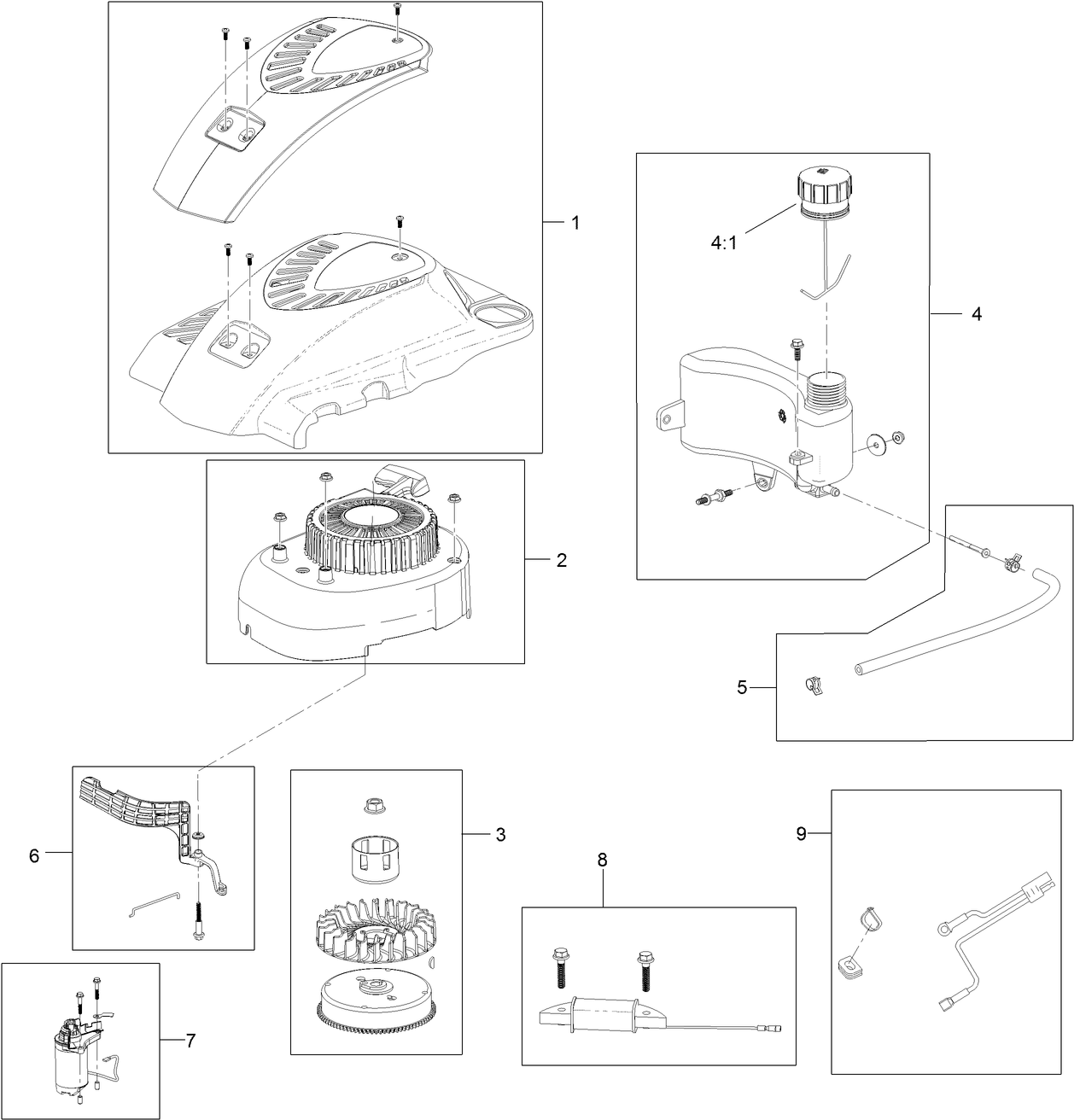 1

4:1

4

2

5

6

3

8

9

7