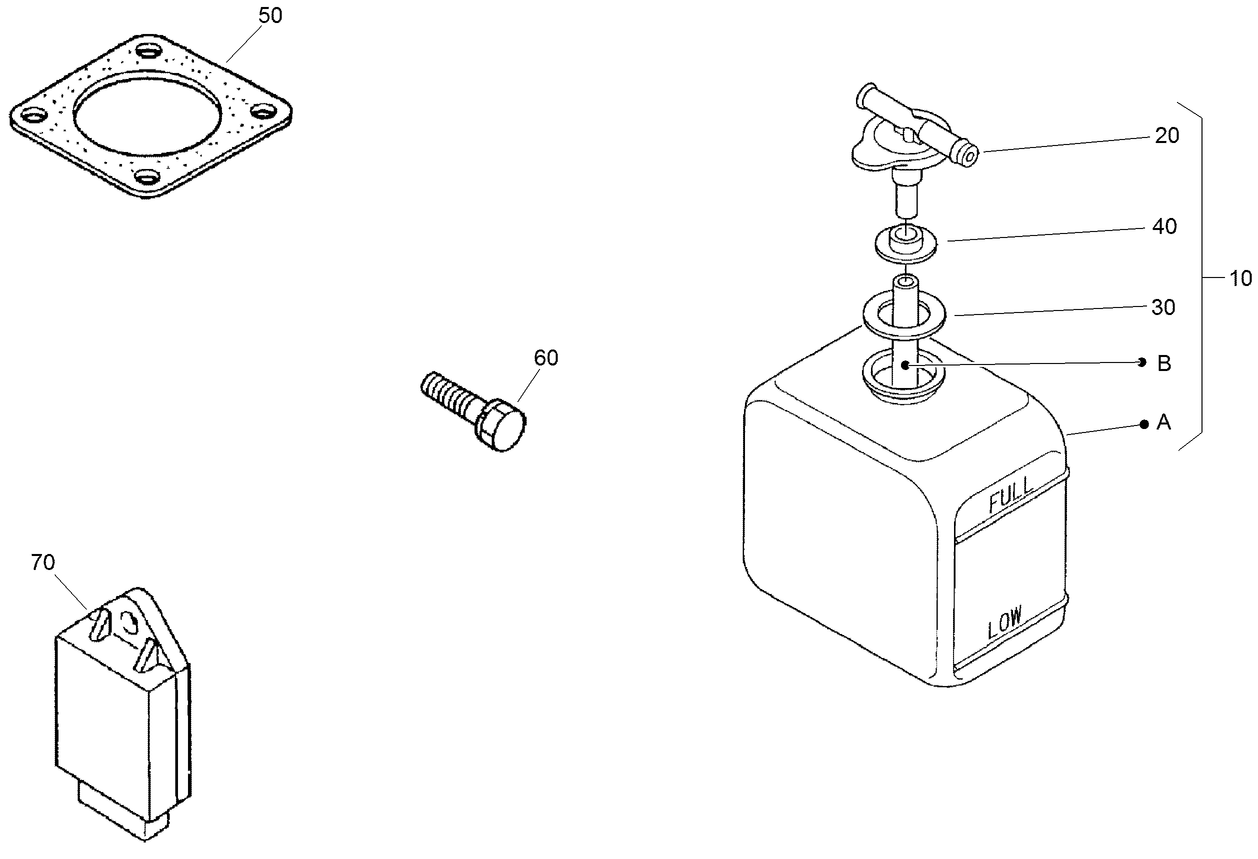 50

20

40

10

30

60

B

A

FULL

70

LOW