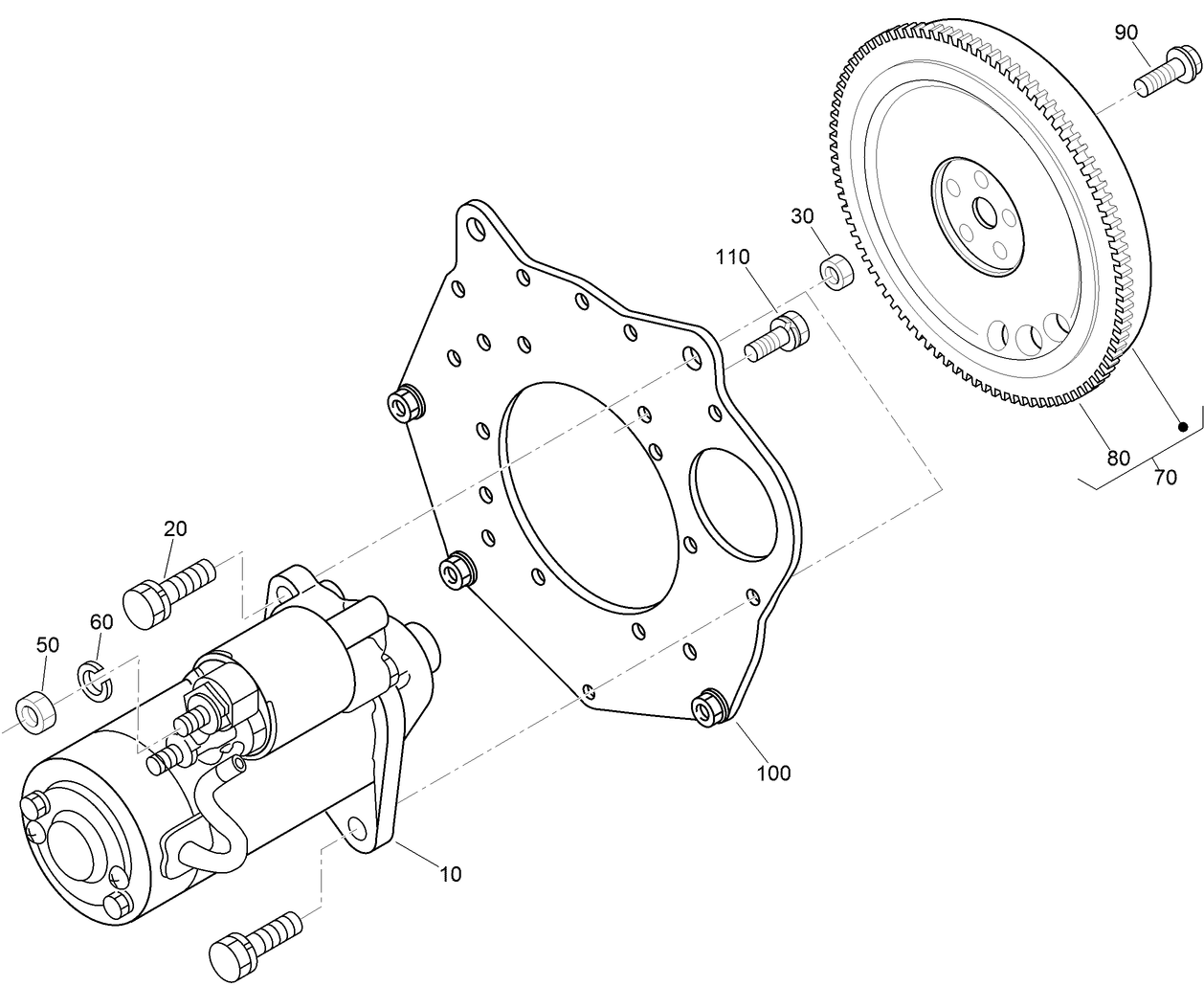 90

30

110

80

70

20

60

50

100

10