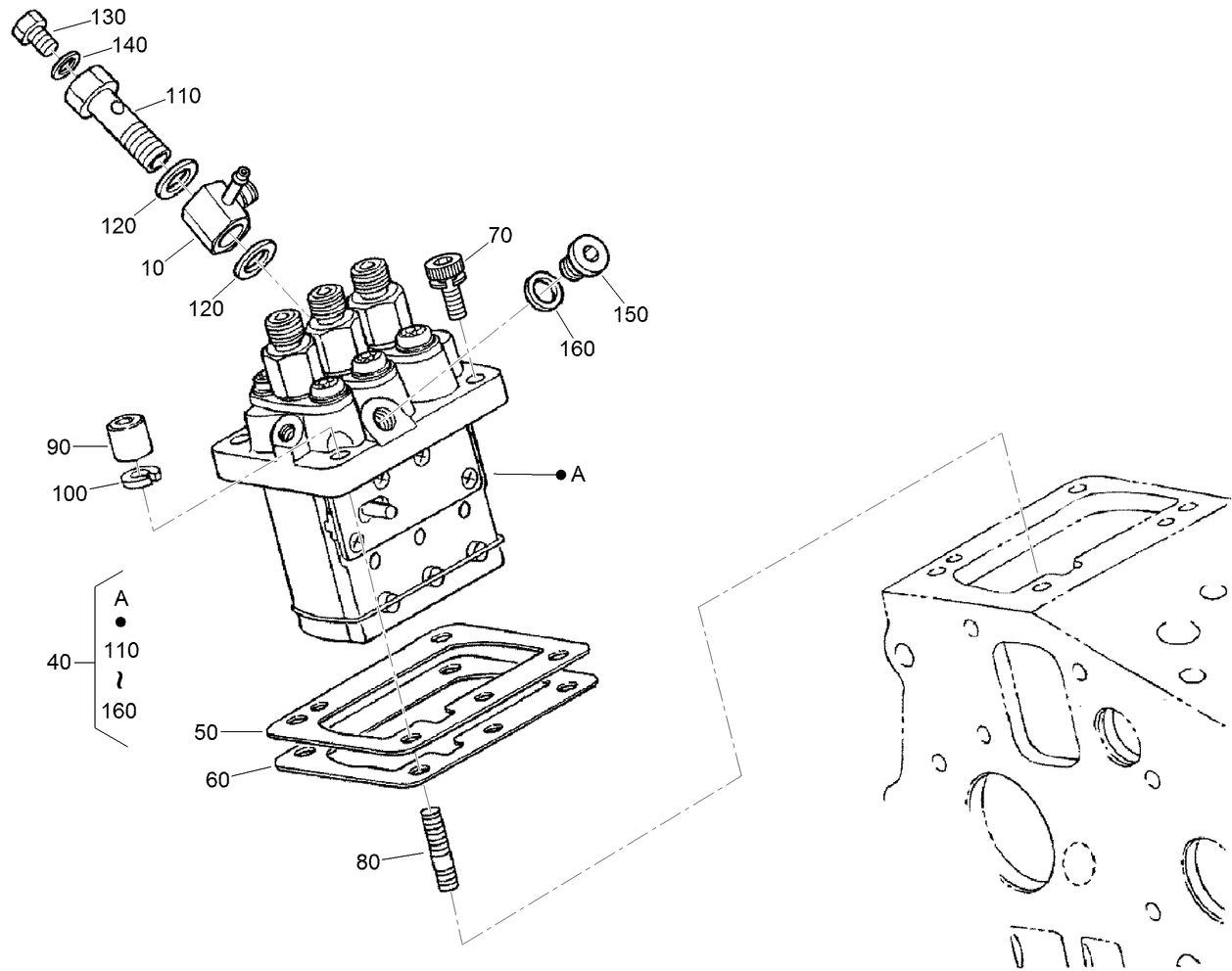 130
140
110
120
10
120
70
150
160
90
100
A
40
A
110
~
160
50
60
80