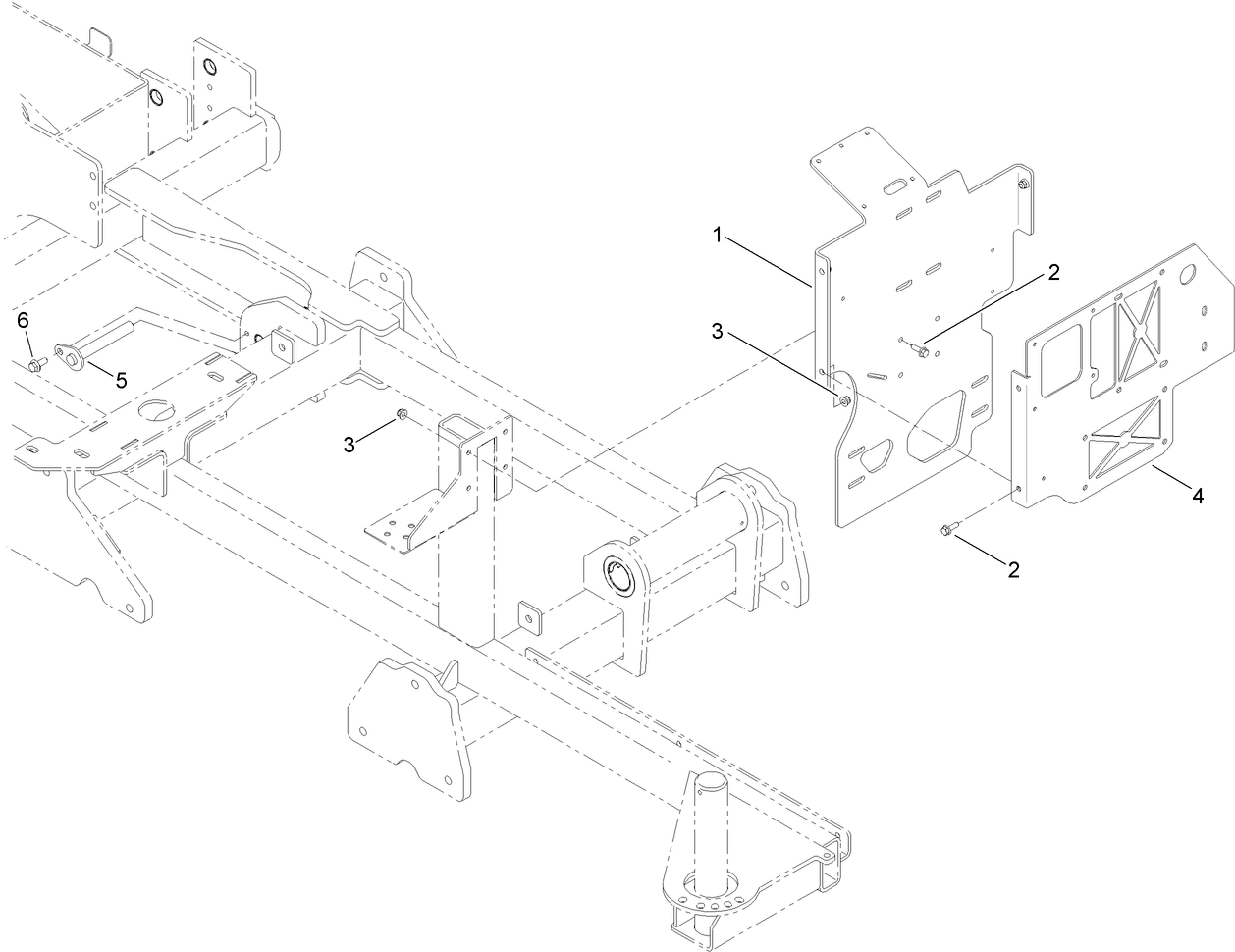 1
2
3
6
5
3
4
2