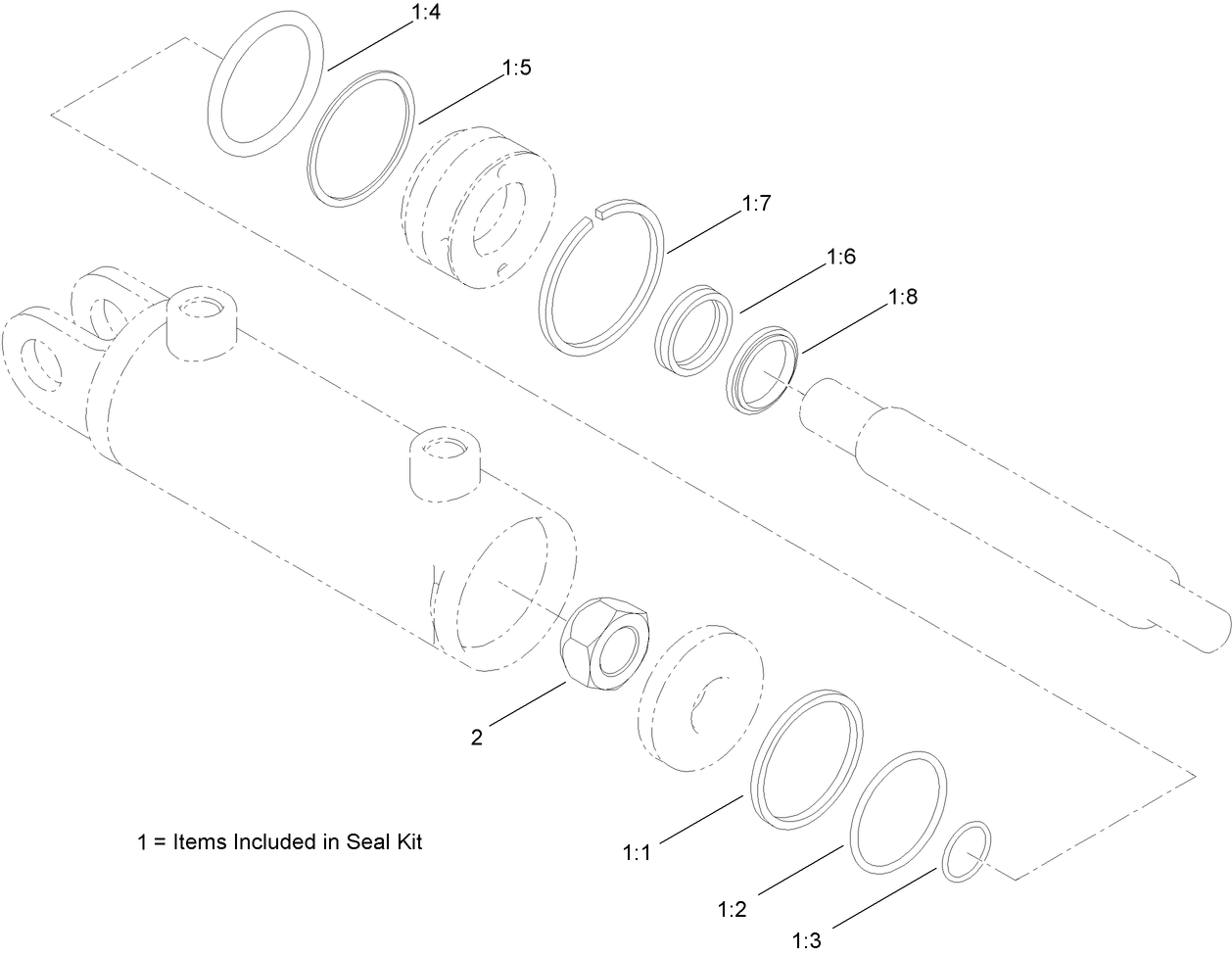 1:4

1:5

1:7

1:6

1:8

2

1 = Items Included in Seal Kit

1:1

1:2

1:3