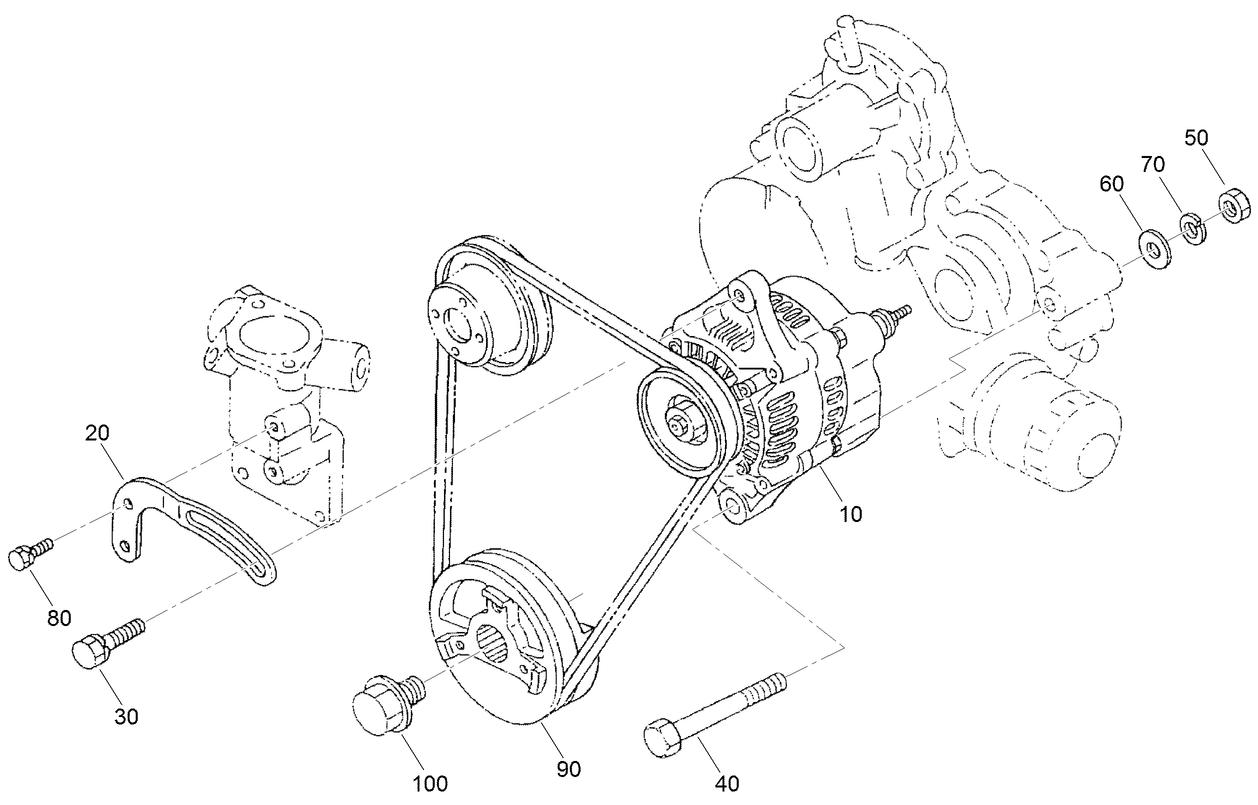 50
70
60
20
10
80
30
100
90
40