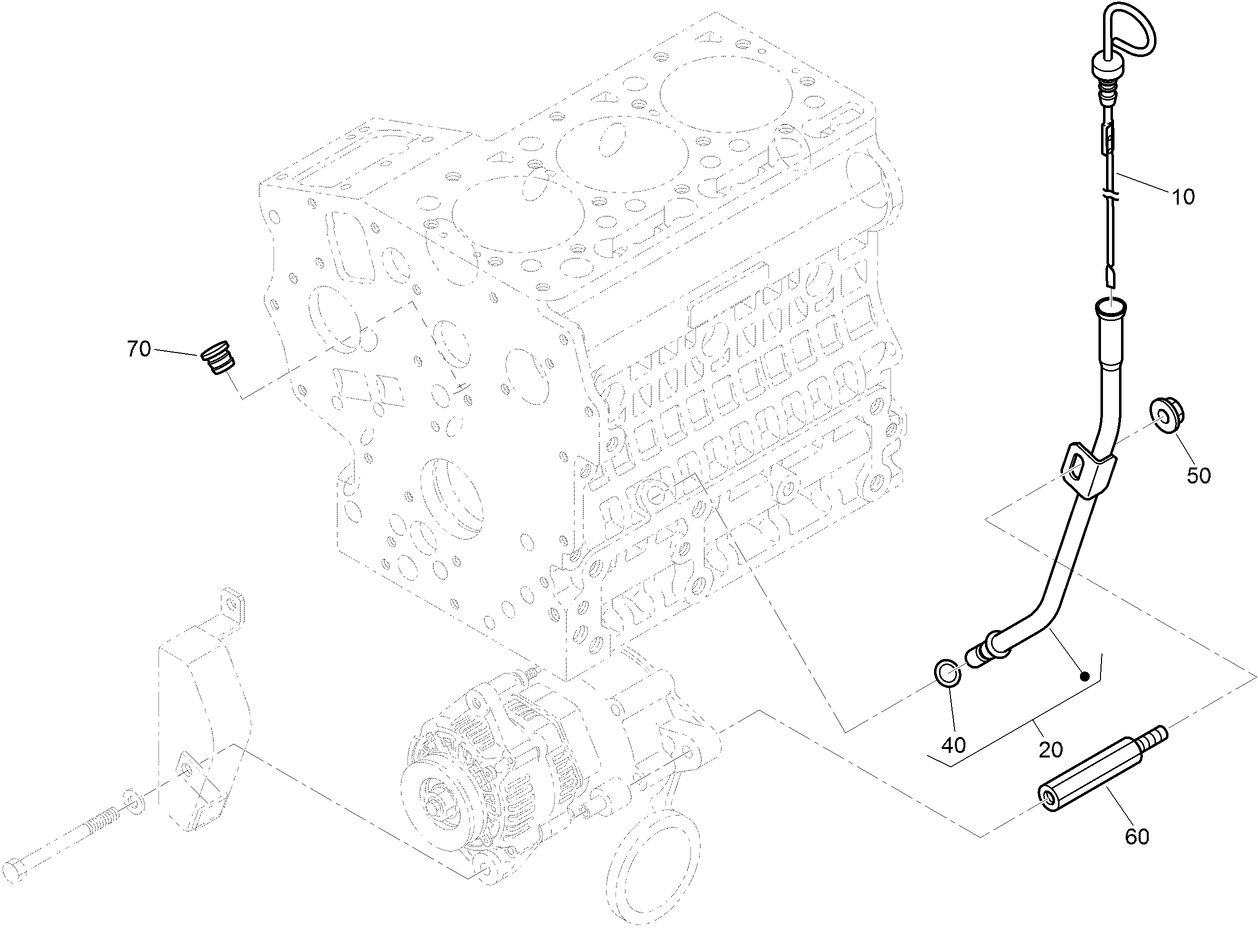 10

70

50

40

20

60