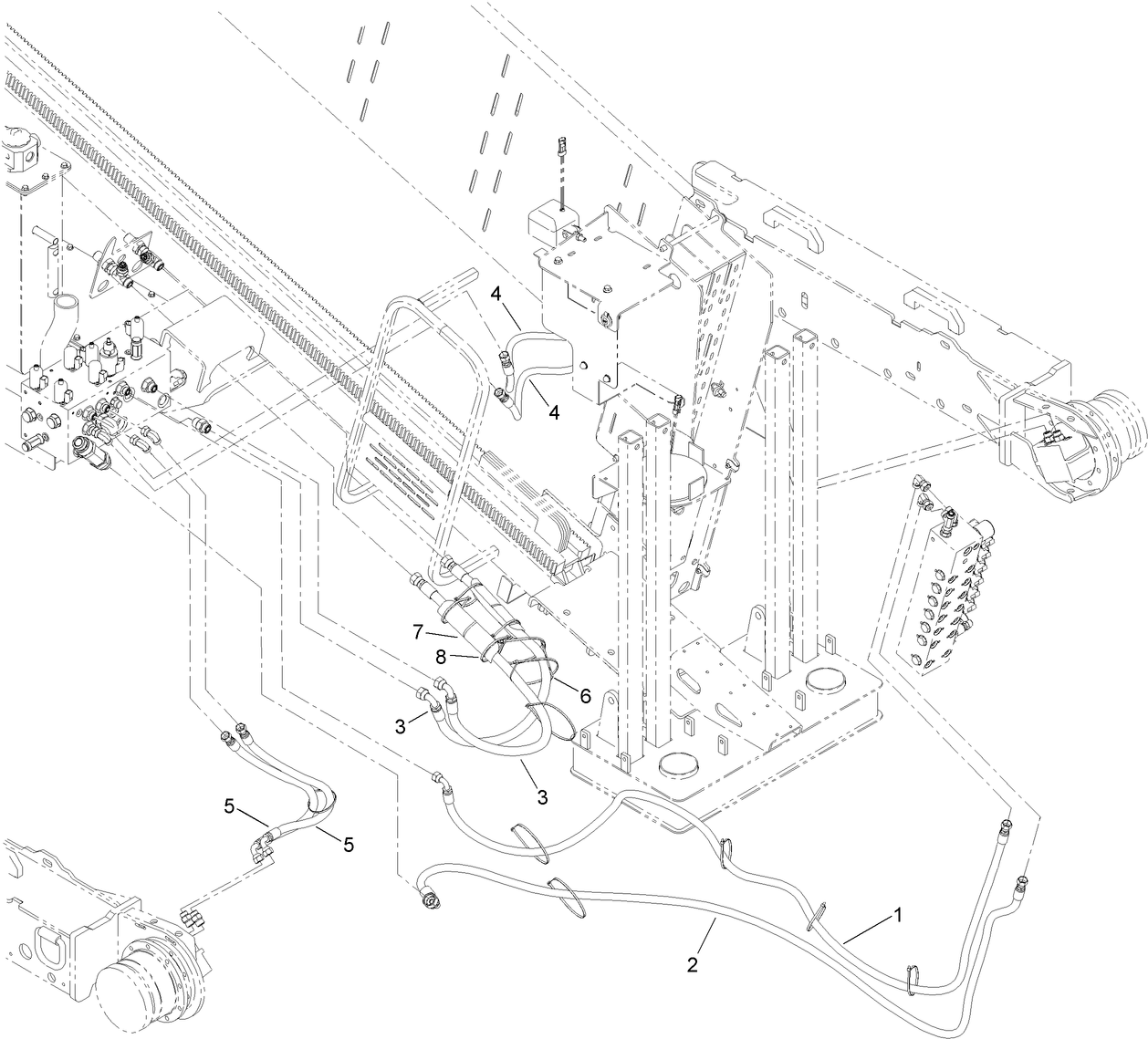 4
4
7
8
6
3
3
5
5
1
2